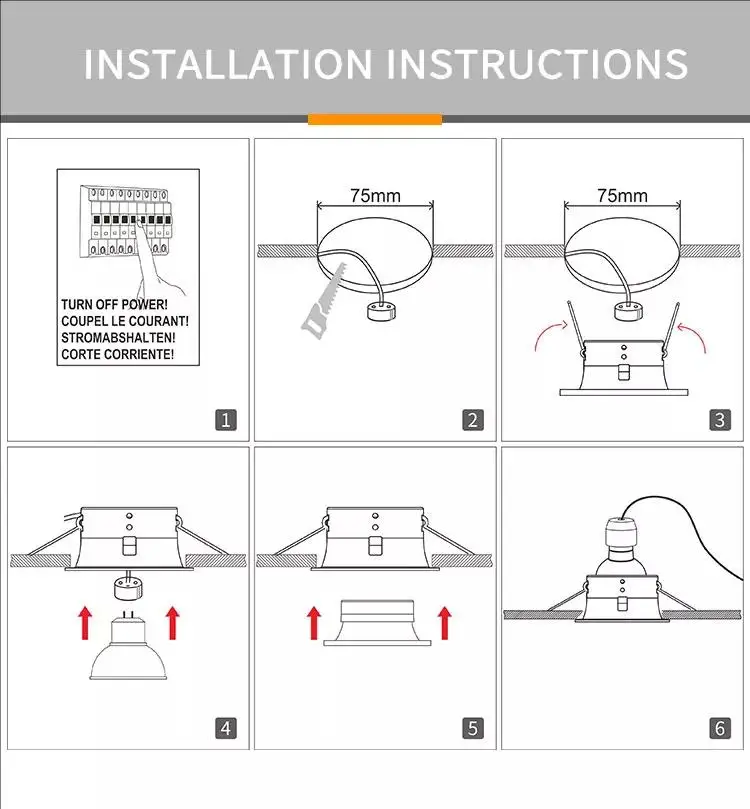 INSTALLATION INSTRUCTIONS

TURN OFF POWER!
COUPEL LE COURANT!
STROMABSHALTEN!
CORTE CORRIENTE!

1

75mm

2

75mm

3

4

5

6