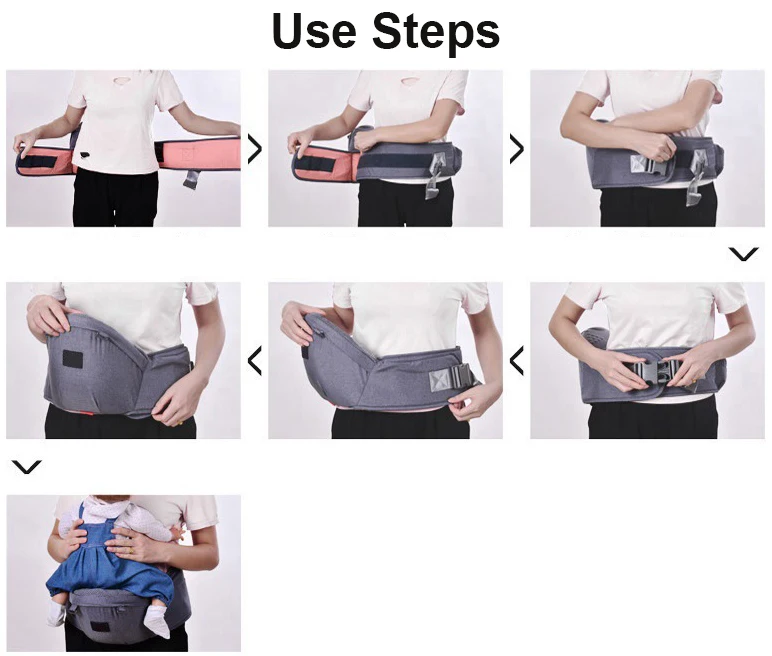 Use Steps