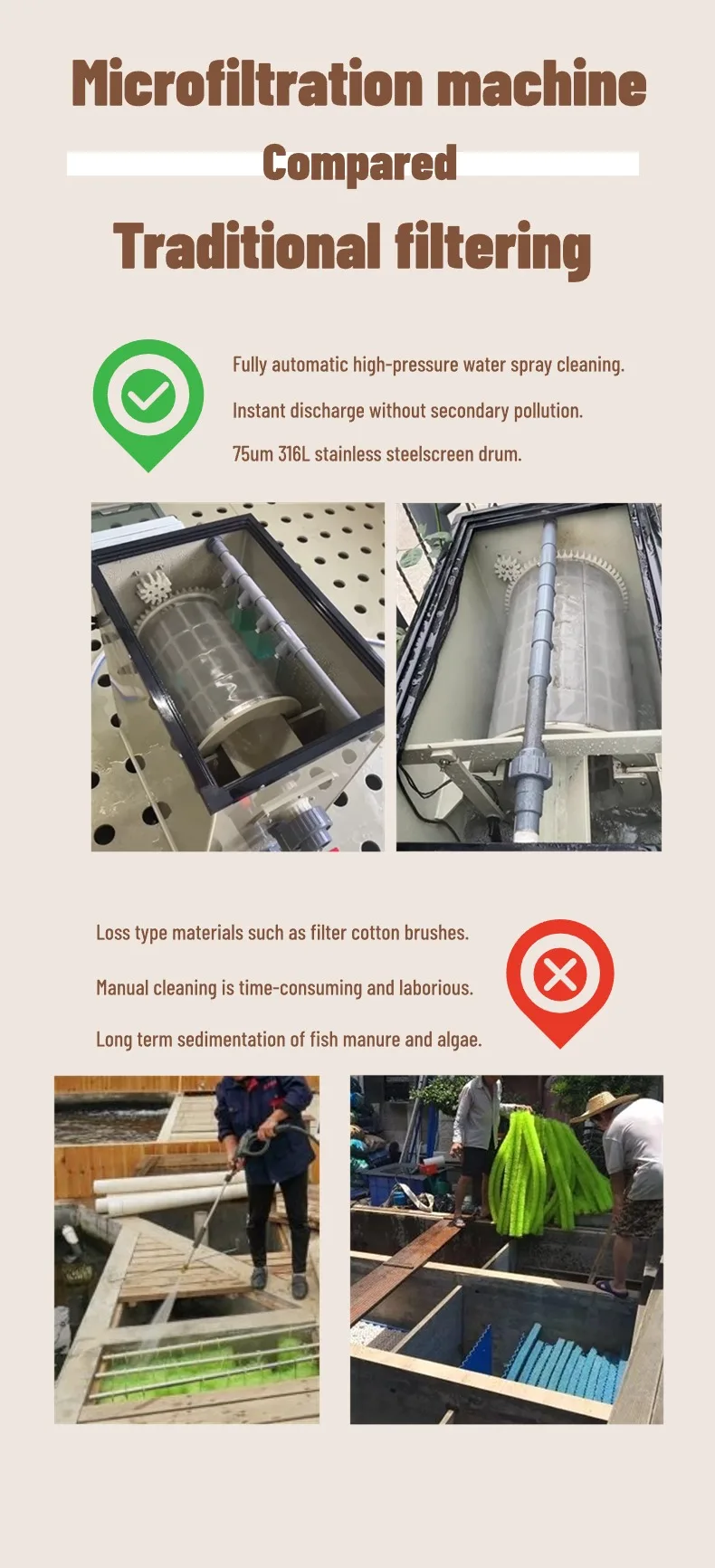 Microfiltration machine

Compared

Traditional filtering

Fully automatic high-pressure water spray cleaning.

Instant discharge without secondary pollution.

75um 316L stainless steelscreen drum.

Loss type materials such as filter cotton brushes.

Manual cleaning is time-consuming and laborious.

Long term sedimentation of fish manure and algae.