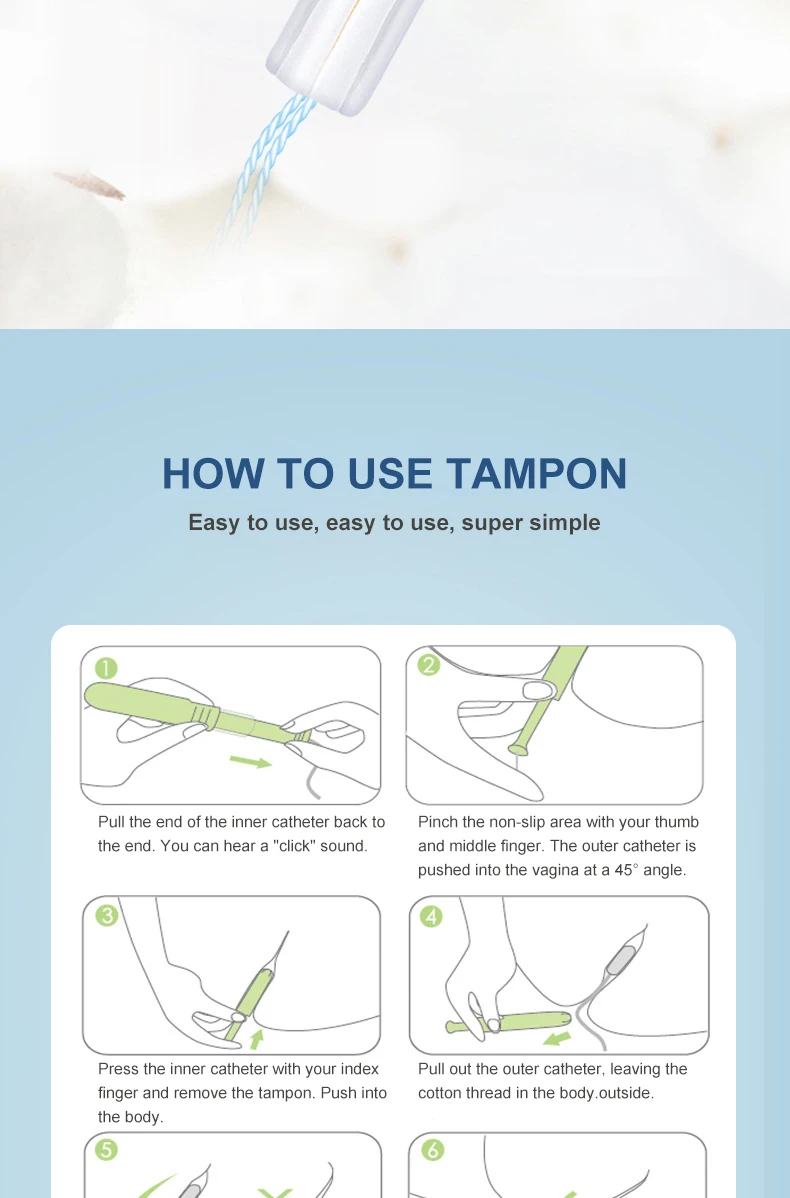 HOW TO USE TAMPON

Easy to use, easy to use, super simple

1

Pull the end of the inner catheter back to the end. You can hear a "click" sound.

2

Pinch the non-slip area with your thumb and middle finger. The outer catheter is pushed into the vagina at a 45° angle.

3

Press the inner catheter with your index finger and remove the tampon. Push into the body.

4

Pull out the outer catheter, leaving the cotton thread in the body.outside.

5

6