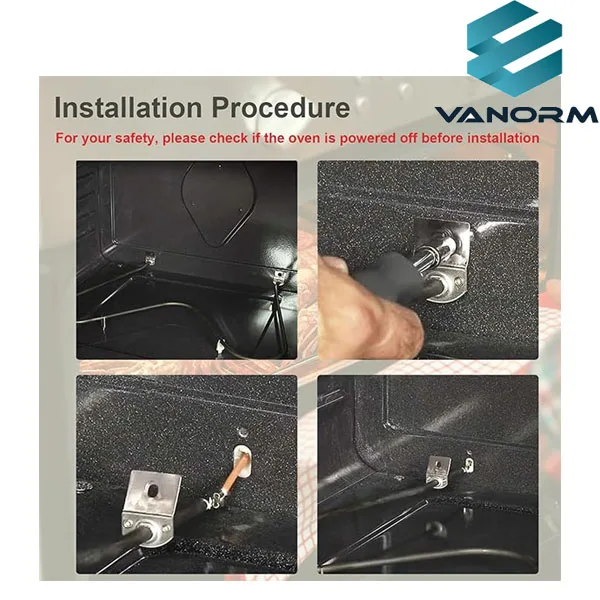 VANORM

Installation Procedure

For your safety, please check if the oven is powered off before installation