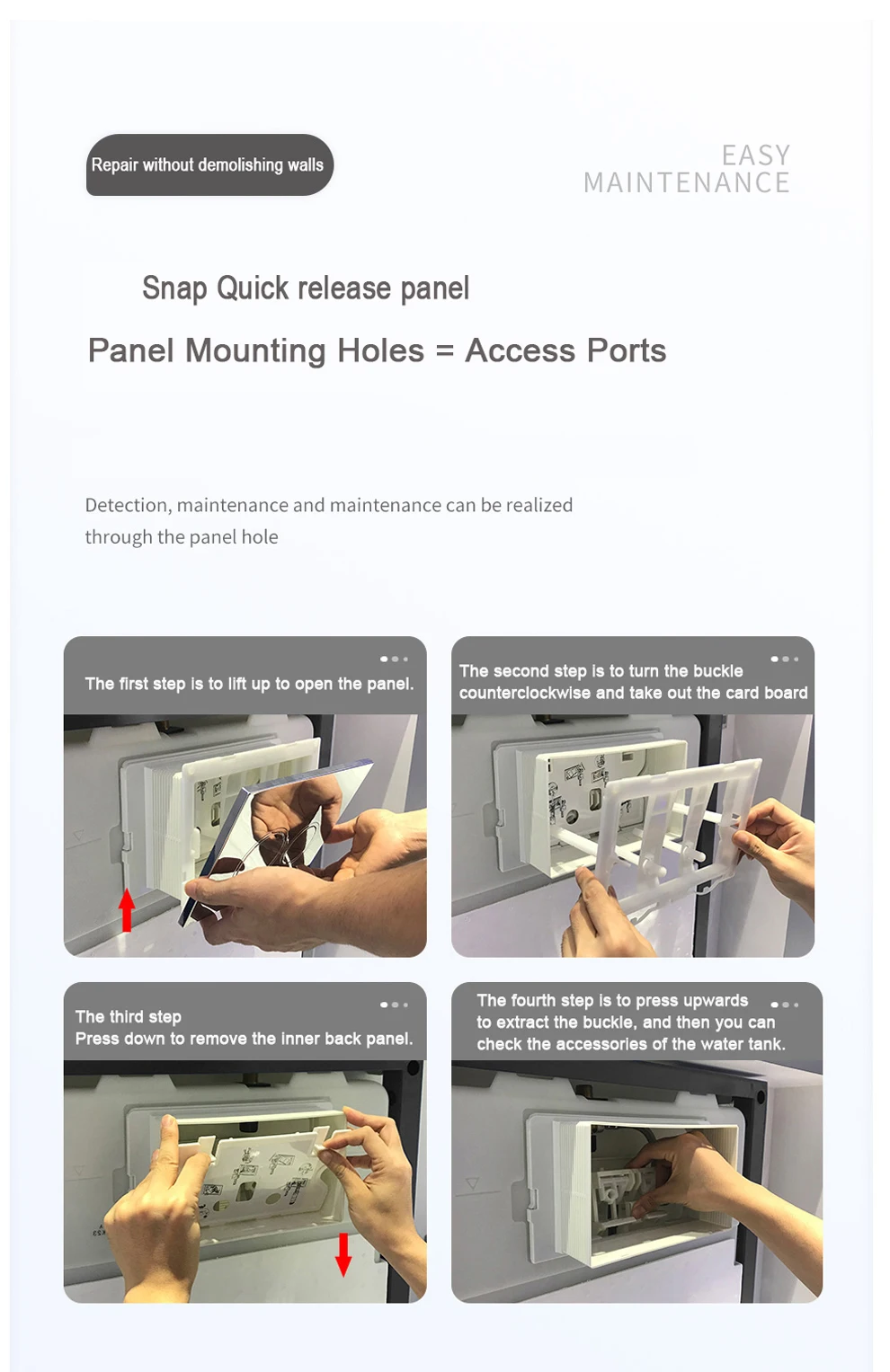 Repair without demolishing walls

EASY
MAINTENANCE

Snap Quick release panel

Panel Mounting Holes = Access Ports

Detection, maintenance and maintenance can be realized through the panel hole

The first step is to lift up to open the panel.

The second step is to turn the buckle counterclockwise and take out the card board

The third step
Press down to remove the inner back panel.

The fourth step is to press upwards to extract the buckle, and then you can check the accessories of the water tank.