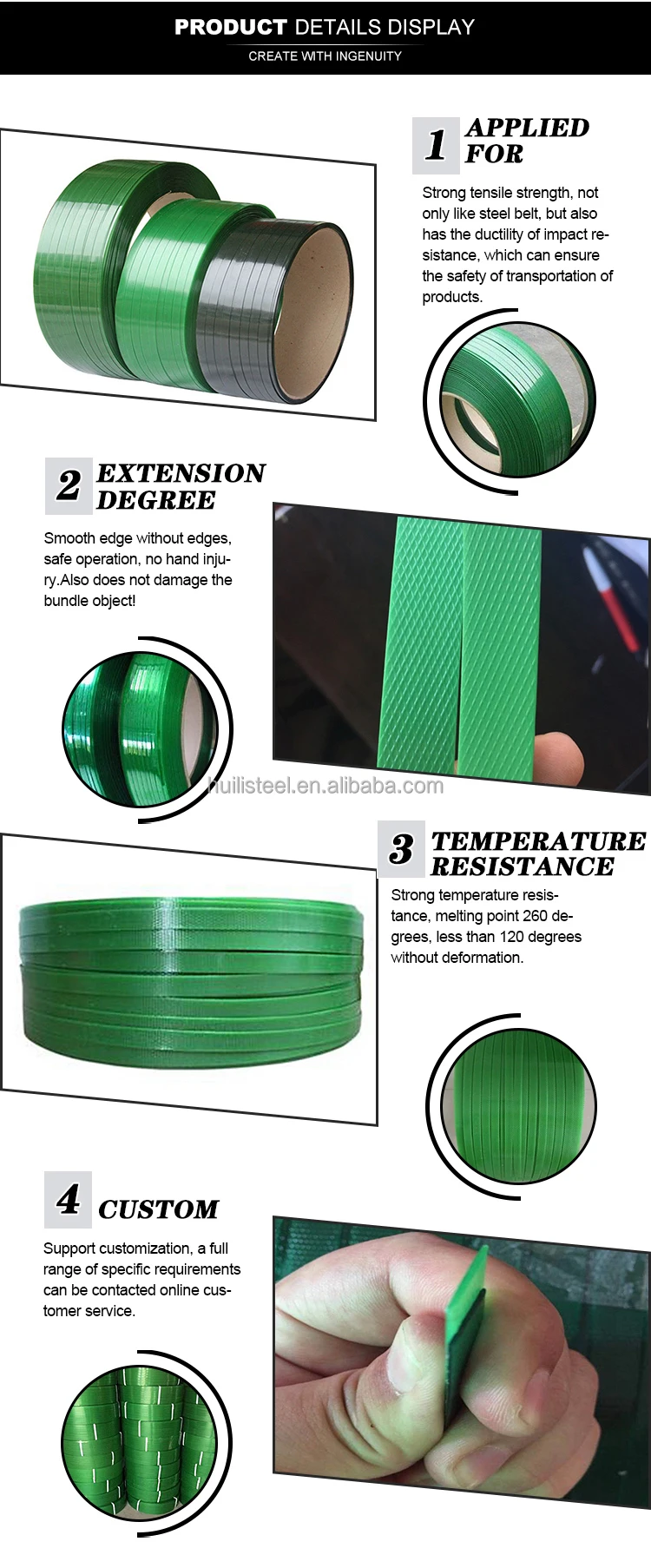 PRODUCT DETAILS DISPLAY
CREATE WITH INGENUITY

1 APPLIED FOR

Strong tensile strength, not only like steel belt, but also has the ductility of impact resistance, which can ensure the safety of transportation of products.

2 EXTENSION DEGREE

Smooth edge without edges, safe operation, no hand injury.Also does not damage the bundle object!

huilisteel.en.alibaba.com

3 TEMPERATURE RESISTANCE

Strong temperature resistance, melting point 260 degrees, less than 120 degrees without deformation.

4 CUSTOM

Support customization, a full range of specific requirements can be contacted online customer service.