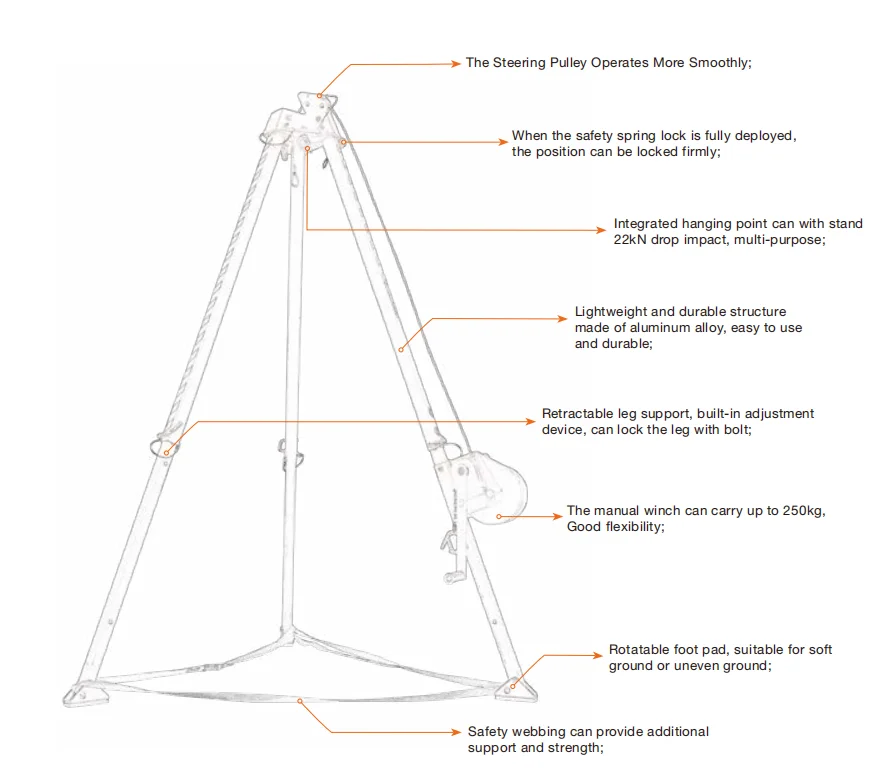 The Steering Pulley Operates More Smoothly;

When the safety spring lock is fully deployed, the position can be locked firmly;

Integrated hanging point can with stand 22kN drop impact, multi-purpose;

Lightweight and durable structure made of aluminum alloy, easy to use and durable;

Retractable leg support, built-in adjustment device, can lock the leg with bolt;

The manual winch can carry up to 250kg, Good flexibility;

Rotatable foot pad, suitable for soft ground or uneven ground;

Safety webbing can provide additional support and strength;