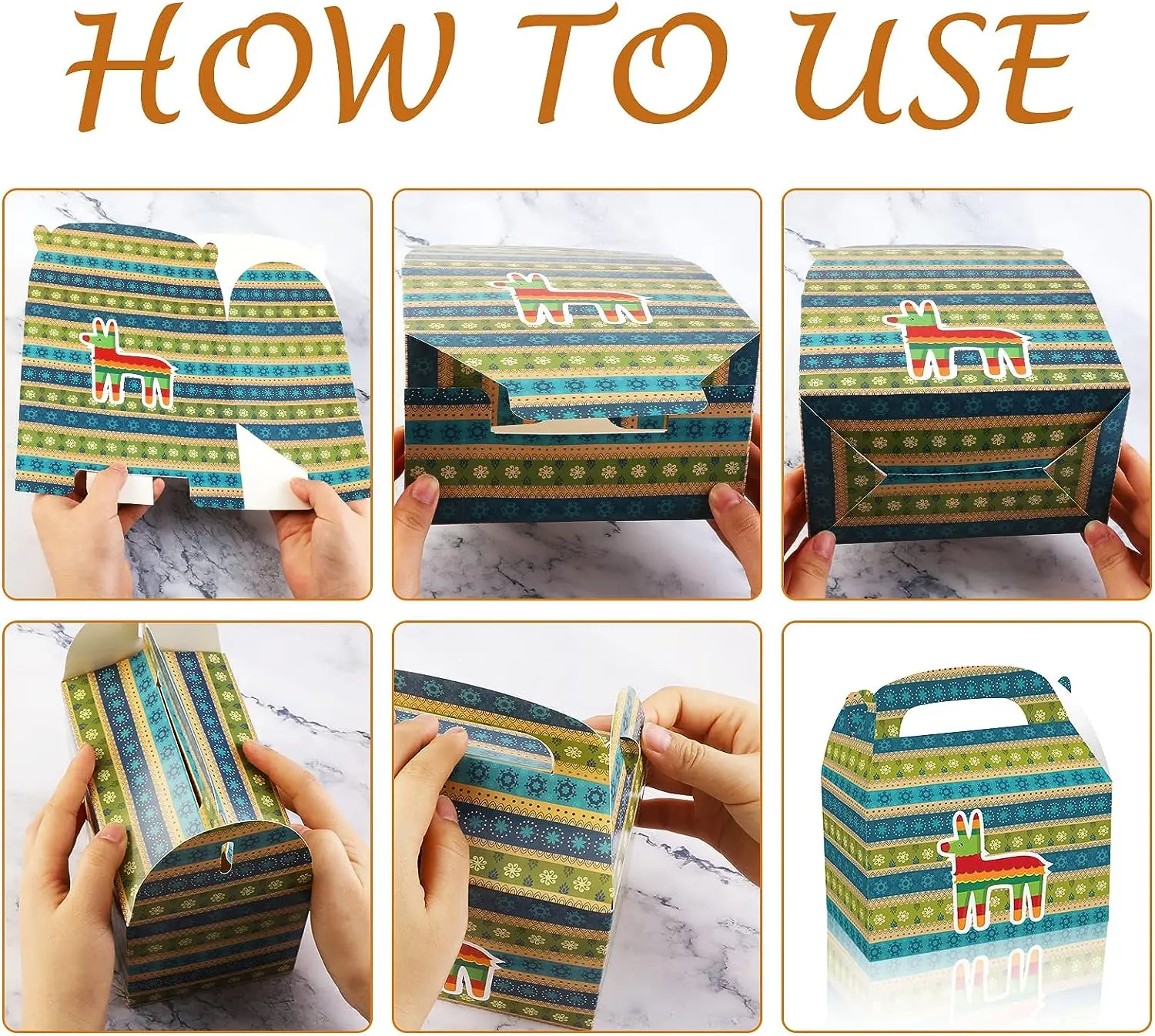 HOW TO USE