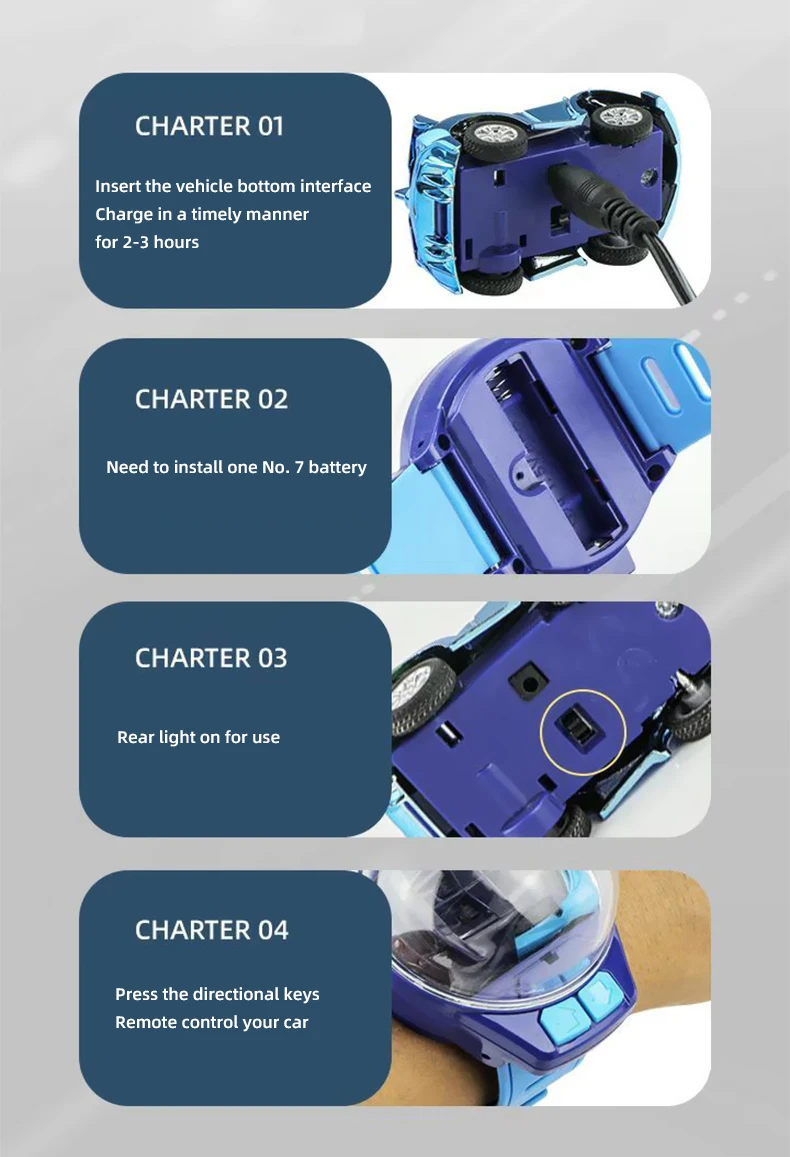 CHARTER 01

Insert the vehicle bottom interface
Charge in a timely manner
for 2-3 hours

CHARTER 02

Need to install one No. 7 battery

CHARTER 03

Rear light on for use

CHARTER 04

Press the directional keys
Remote control your car