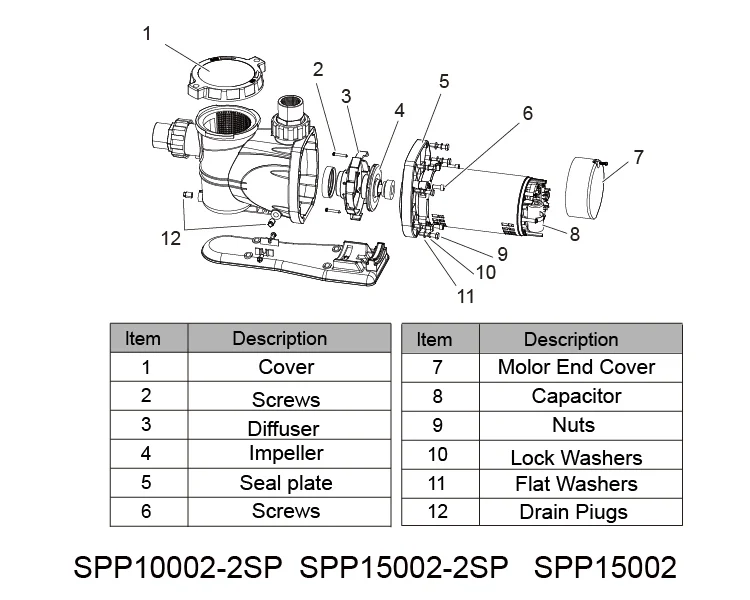 1
2
3
4
5
6
7
8
9
10
11
12

| Item | Description |
|---|---|
| 1 | Cover |
| 2 | Screws |
| 3 | Diffuser |
| 4 | Impeller |
| 5 | Seal plate |
| 6 | Screws |

| Item | Description |
|---|---|
| 7 | Molor End Cover |
| 8 | Capacitor |
| 9 | Nuts |
| 10 | Lock Washers |
| 11 | Flat Washers |
| 12 | Drain Piugs |

SPP10002-2SP SPP15002-2SP SPP15002