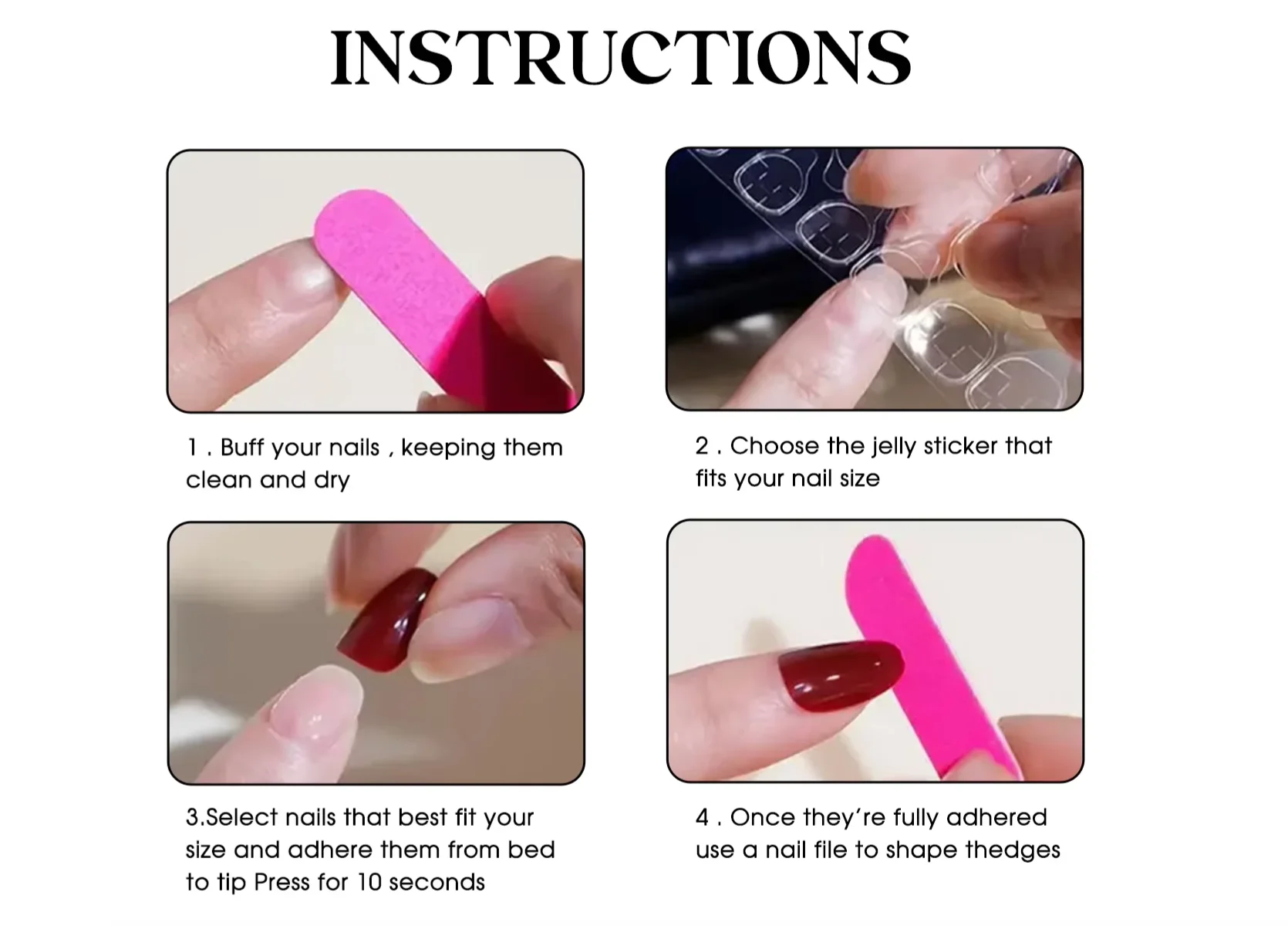 INSTRUCTIONS

1 . Buff your nails , keeping them clean and dry

2 . Choose the jelly sticker that fits your nail size

3.Select nails that best fit your size and adhere them from bed to tip Press for 10 seconds

4 . Once they're fully adhered use a nail file to shape thedges