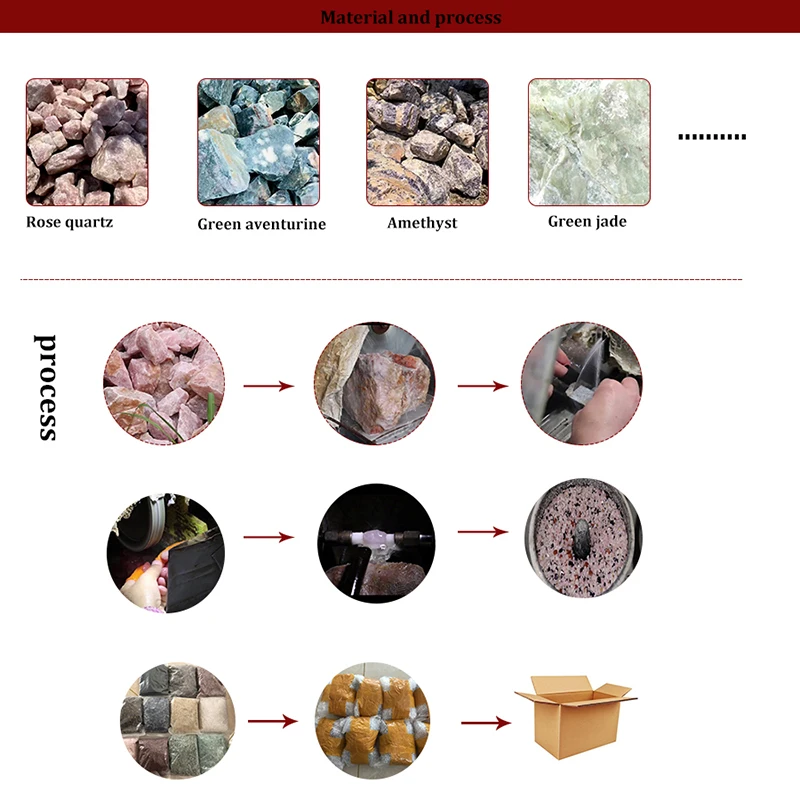 Material and process

Rose quartz

Green aventurine

Amethyst

Green jade

..........

process