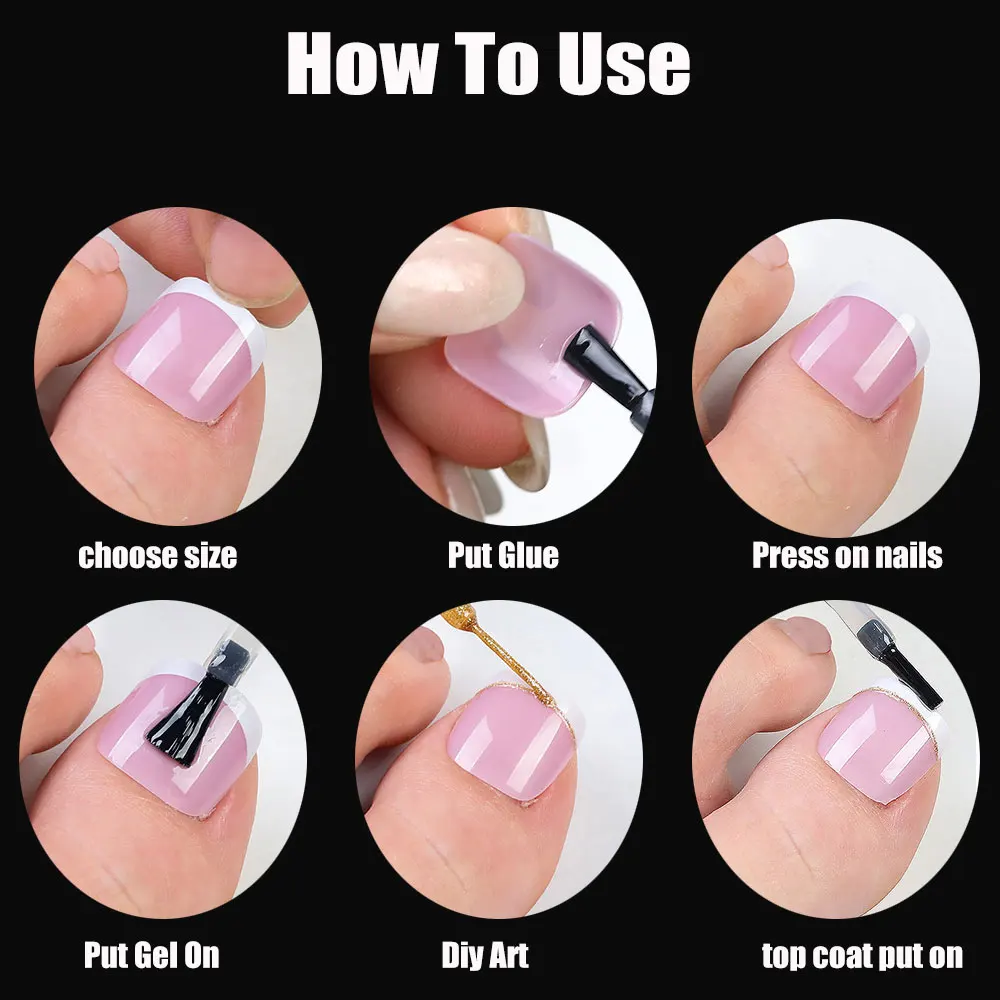 How To Use

choose size

Put Glue

Press on nails

Put Gel On

Diy Art

top coat put on