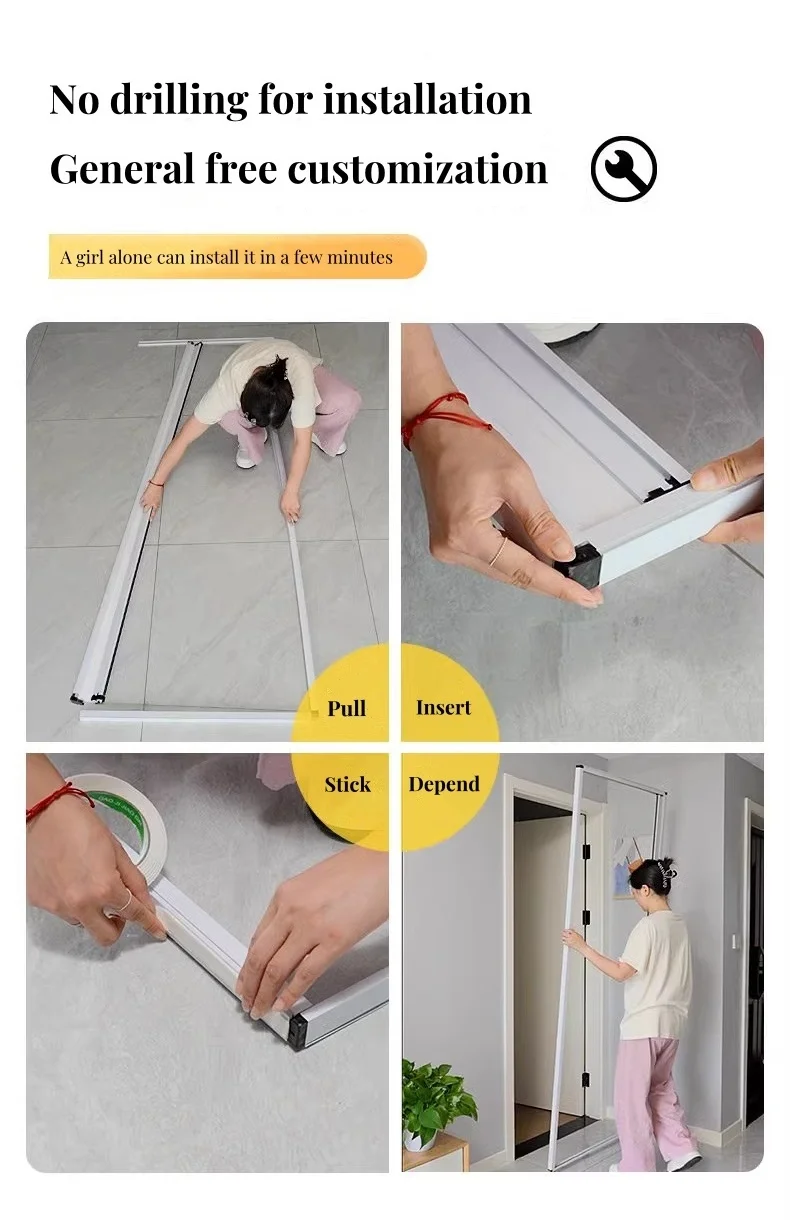 No drilling for installation
General free customization

A girl alone can install it in a few minutes

Pull
Insert
Stick
Depend