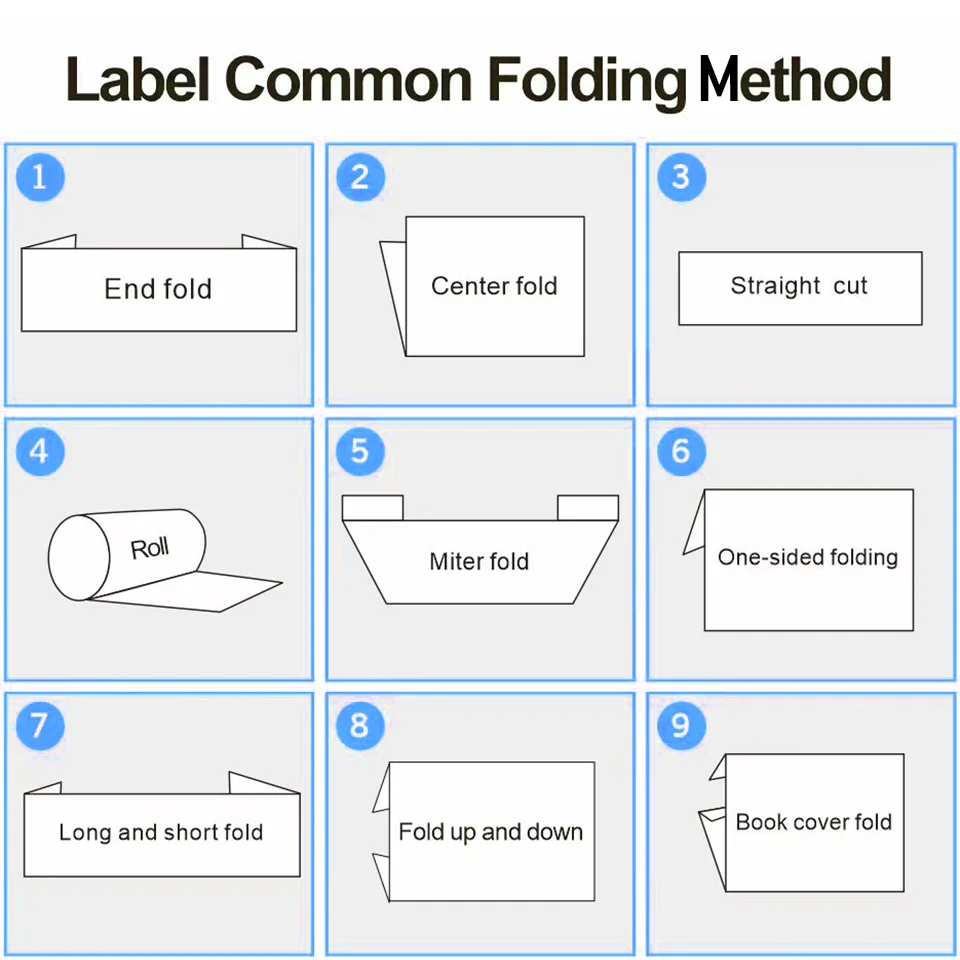 Label Common Folding Method

1
End fold

2
Center fold

3
Straight cut

4
Roll

5
Miter fold

6
One-sided folding

7
Long and short fold

8
Fold up and down

9
Book cover fold