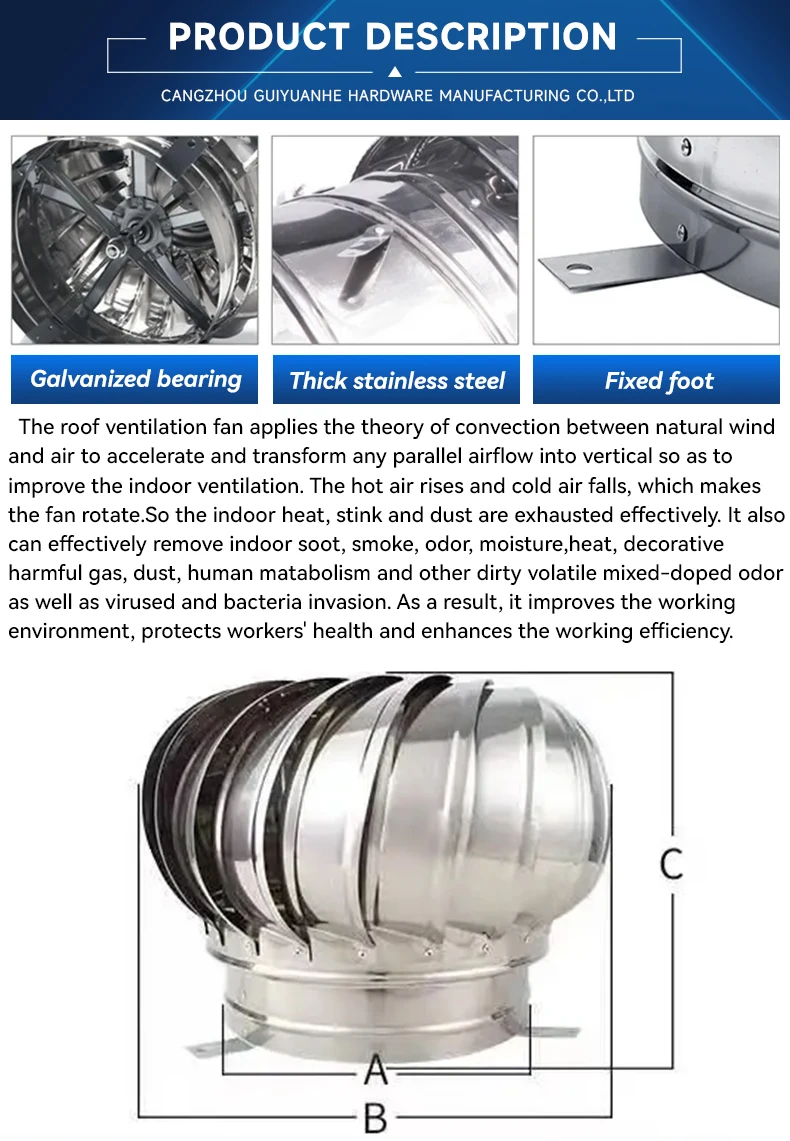 PRODUCT DESCRIPTION

CANGZHOU GUIYUANHE HARDWARE MANUFACTURING CO.,LTD

Galvanized bearing

Thick stainless steel

Fixed foot

The roof ventilation fan applies the theory of convection between natural wind and air to accelerate and transform any parallel airflow into vertical so as to improve the indoor ventilation. The hot air rises and cold air falls, which makes the fan rotate.So the indoor heat, stink and dust are exhausted effectively. It also can effectively remove indoor soot, smoke, odor, moisture,heat, decorative harmful gas, dust, human matabolism and other dirty volatile mixed-doped odor as well as virused and bacteria invasion. As a result, it improves the working environment, protects workers' health and enhances the working efficiency.

C

A

B