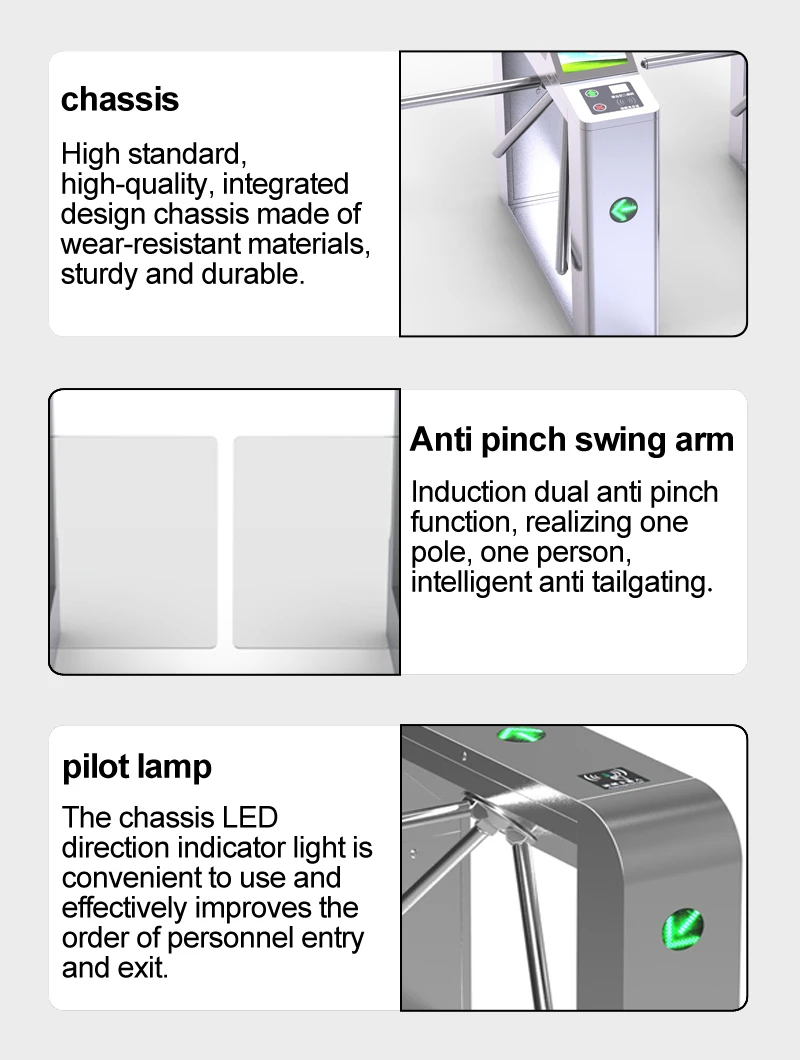 chassis

High standard, high-quality, integrated design chassis made of wear-resistant materials, sturdy and durable.

Anti pinch swing arm

Induction dual anti pinch function, realizing one pole, one person, intelligent anti tailgating.

pilot lamp

The chassis LED direction indicator light is convenient to use and effectively improves the order of personnel entry and exit.