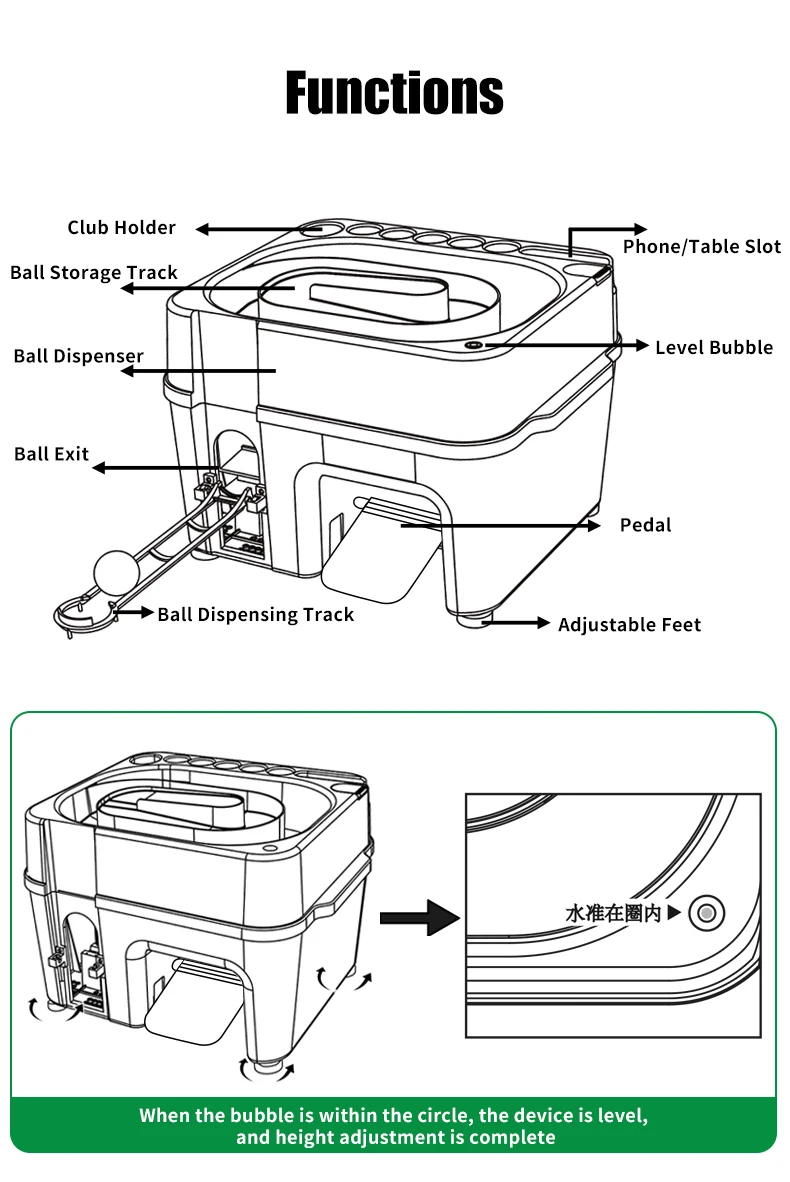 Functions

Club Holder

Phone/Table Slot

Ball Storage Track

Level Bubble

Ball Dispenser

Ball Exit

Pedal

Ball Dispensing Track

Adjustable Feet

水准在圈内

When the bubble is within the circle, the device is level, and height adjustment is complete