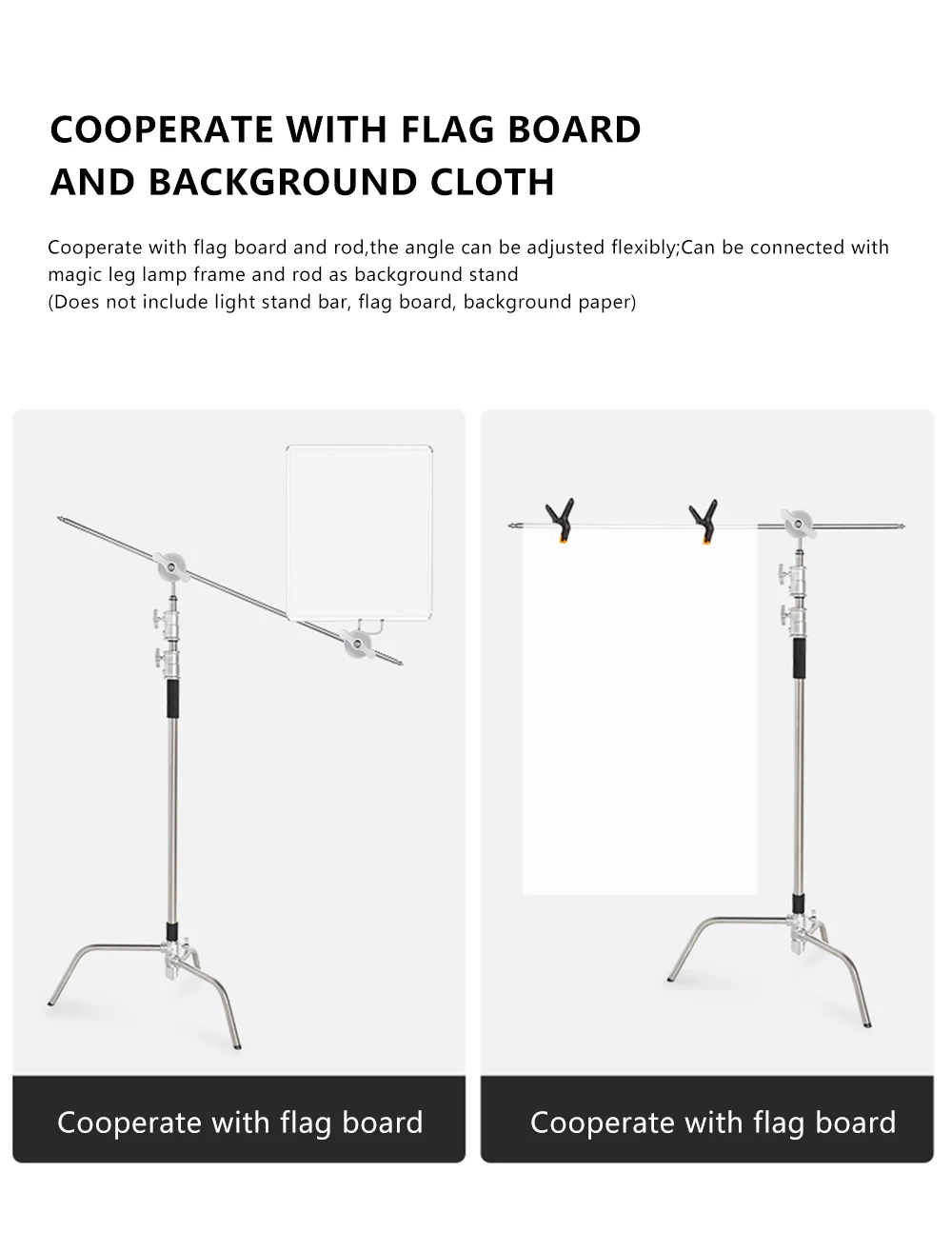 COOPERATE WITH FLAG BOARD AND BACKGROUND CLOTH

Cooperate with flag board and rod,the angle can be adjusted flexibly;Can be connected with magic leg lamp frame and rod as background stand
(Does not include light stand bar, flag board, background paper)

Cooperate with flag board

Cooperate with flag board