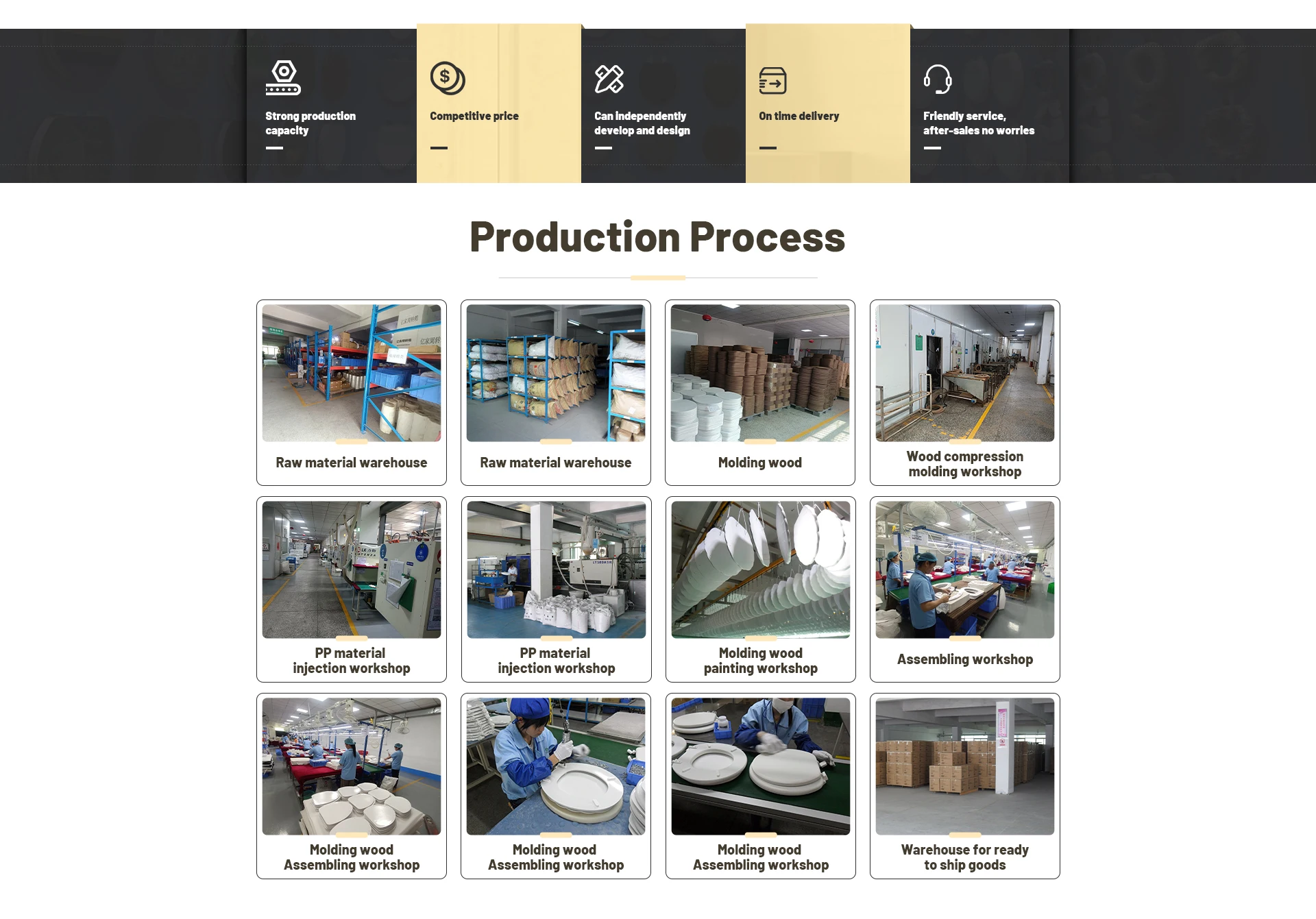 Strong production capacity

Competitive price

Can independently develop and design

On time delivery

Friendly service, after-sales no worries

Production Process

Raw material warehouse

Raw material warehouse

Molding wood

Wood compression molding workshop

PP material injection workshop

PP material injection workshop

Molding wood painting workshop

Assembling workshop

Molding wood Assembling workshop

Molding wood Assembling workshop

Molding wood Assembling workshop

Warehouse for ready to ship goods