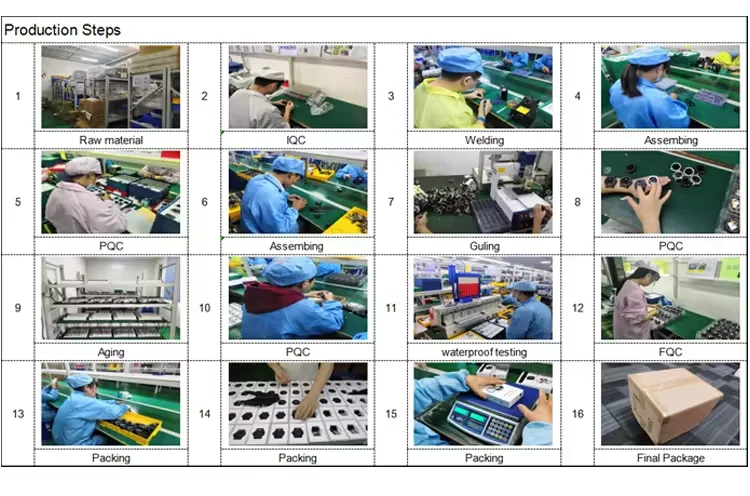 Production Steps

| 1 | Raw material | 2 | IQC | 3 | Welding | 4 | Assembing |
|---|---|---|---|---|---|---|---|
| 5 | PQC | 6 | Assembing | 7 | Guling | 8 | PQC |
| 9 | Aging | 10 | PQC | 11 | waterproof testing | 12 | FQC |
| 13 | Packing | 14 | Packing | 15 | Packing | 16 | Final Package |