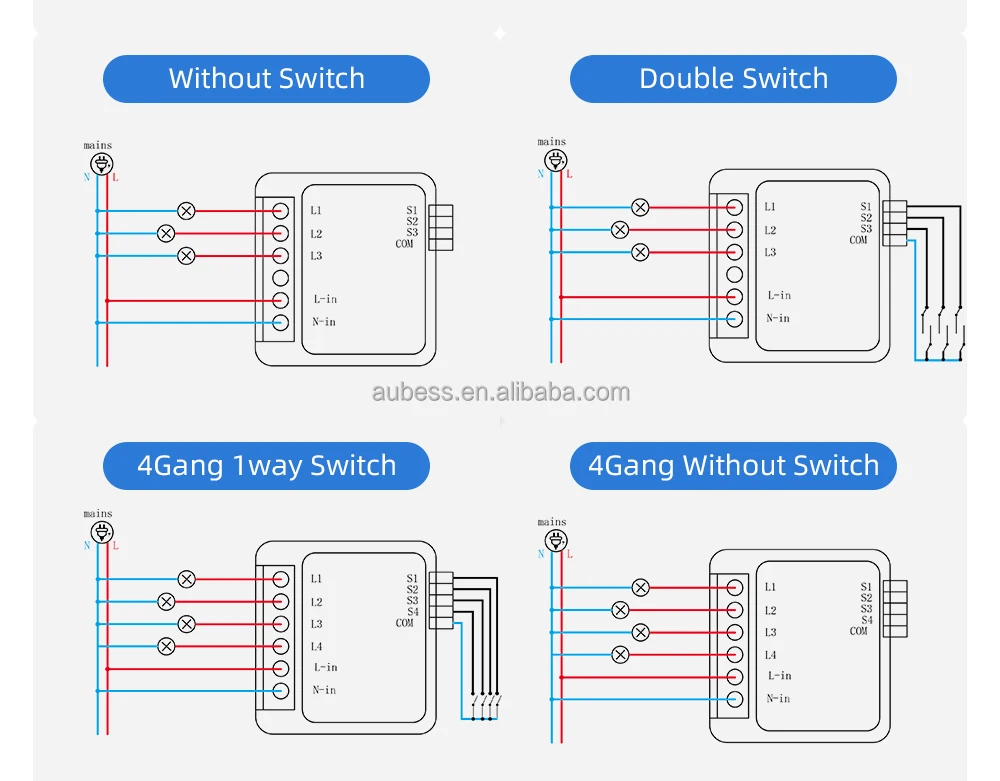 Without Switch

mains
N L

L1
L2
L3
L-in
N-in

S1
S2
S3
COM

Double Switch

mains
N L

L1
L2
L3
L-in
N-in

S1
S2
S3
COM

aubess.en.alibaba.com

4Gang 1way Switch

mains
N L

L1
L2
L3
L4
L-in
N-in

S1
S2
S3
S4
COM

4Gang Without Switch

mains
N L

L1
L2
L3
L4
L-in
N-in

S1
S2
S3
S4
COM