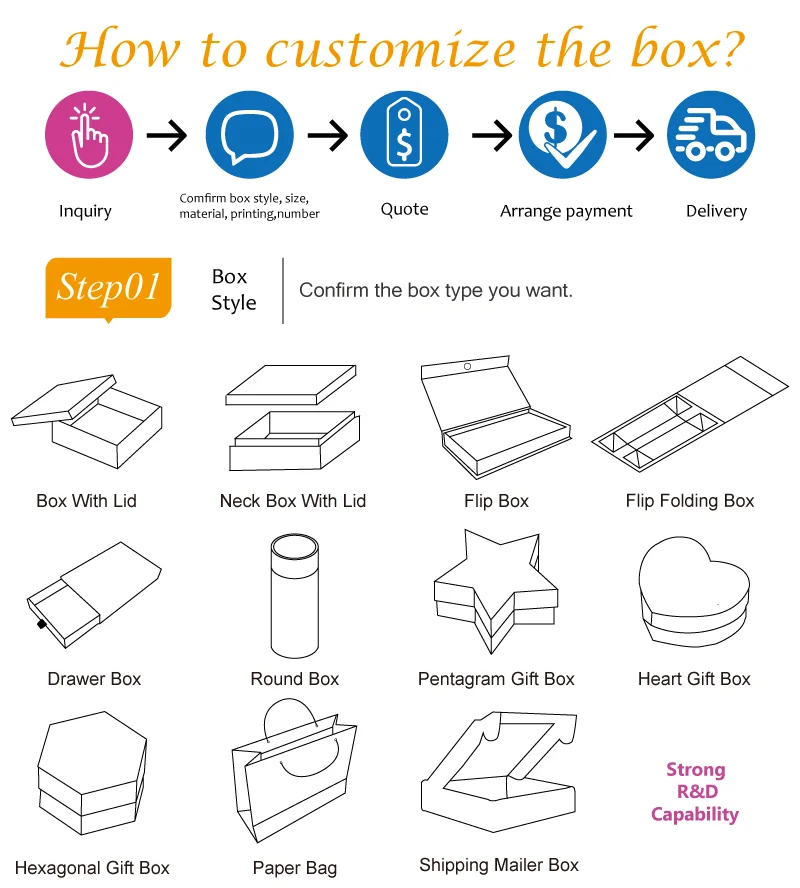 How to customize the box?

Inquiry

Comfirm box style, size, material, printing,number

Quote

Arrange payment

Delivery

Step01

Box Style

Confirm the box type you want.

Box With Lid

Neck Box With Lid

Flip Box

Flip Folding Box

Drawer Box

Round Box

Pentagram Gift Box

Heart Gift Box

Hexagonal Gift Box

Paper Bag

Shipping Mailer Box

Strong R&D Capability