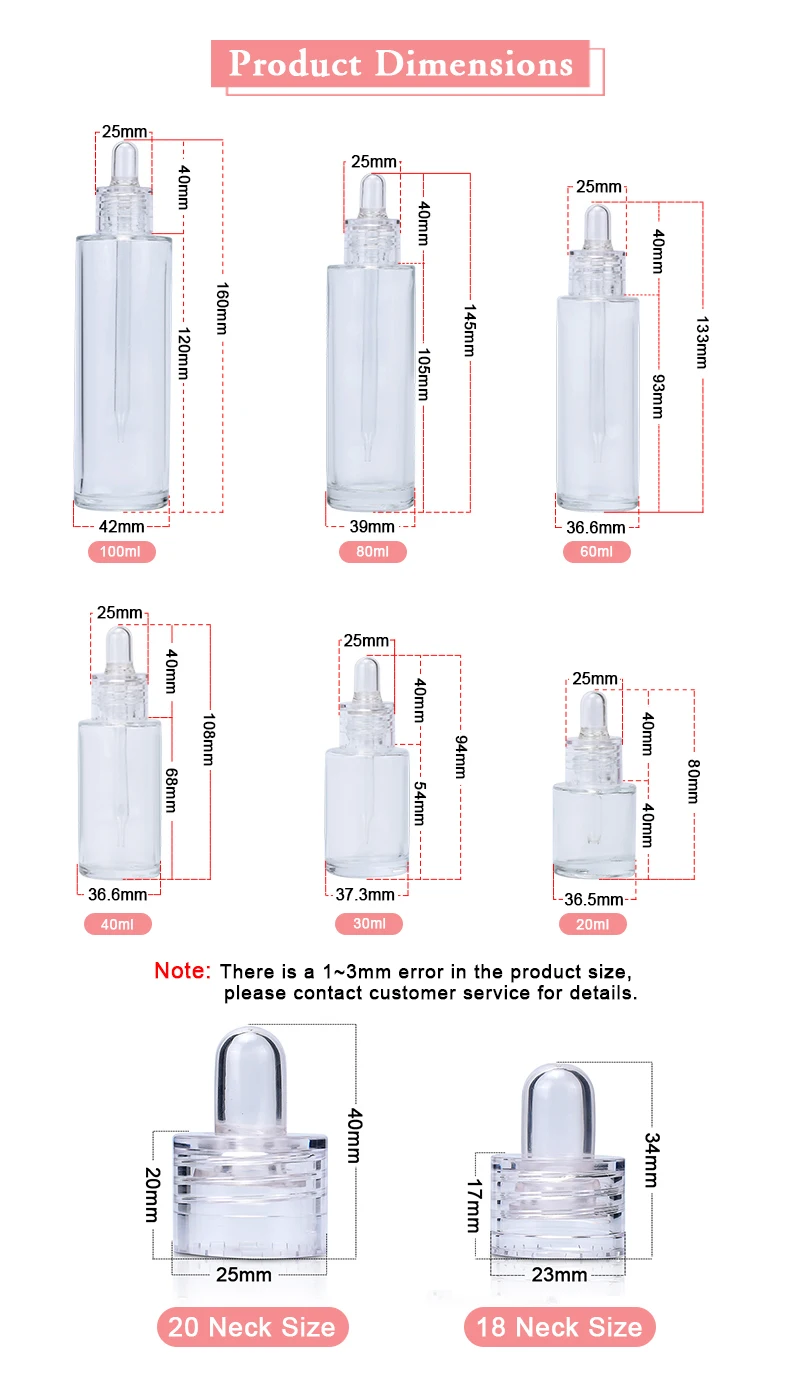 Product Dimensions

25mm
40mm
120mm
160mm
42mm
100ml

25mm
40mm
105mm
145mm
39mm
80ml

25mm
40mm
93mm
133mm
36.6mm
60ml

25mm
40mm
68mm
108mm
36.6mm
40ml

25mm
40mm
54mm
94mm
37.3mm
30ml

25mm
40mm
40mm
80mm
36.5mm
20ml

Note: There is a 1~3mm error in the product size, please contact customer service for details.

40mm
20mm
25mm
20 Neck Size

34mm
17mm
23mm
18 Neck Size