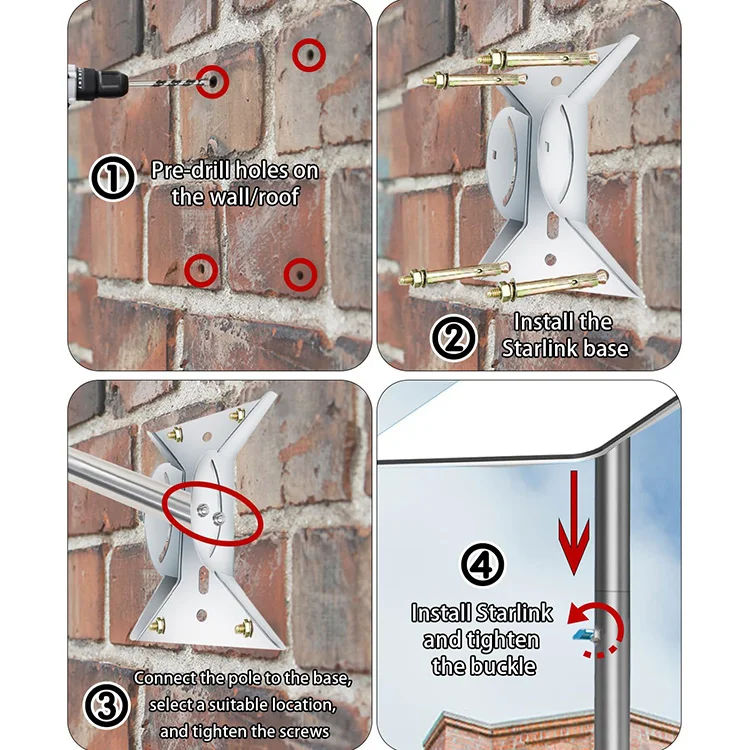 ① Pre-drill holes on the wall/roof

② Install the Starlink base

③ Connect the pole to the base, select a suitable location, and tighten the screws

④ Install Starlink and tighten the buckle