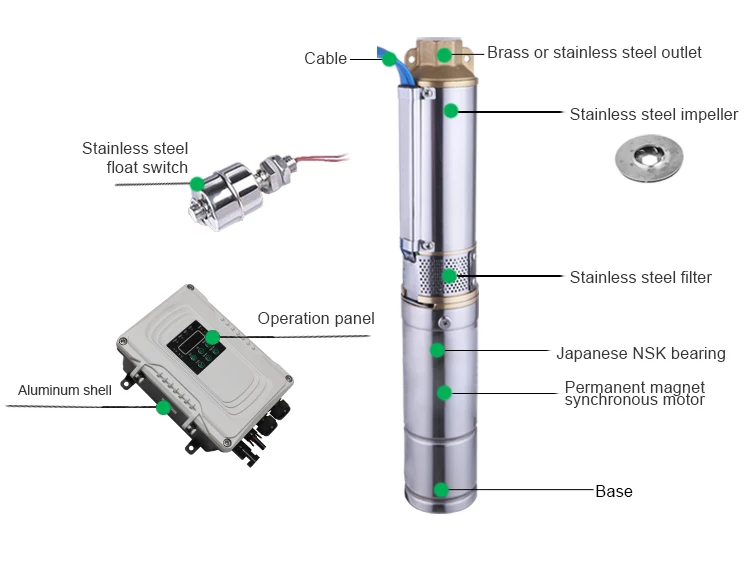 Cable
Brass or stainless steel outlet
Stainless steel impeller
Stainless steel float switch
Stainless steel filter
Operation panel
Japanese NSK bearing
Aluminum shell
Permanent magnet synchronous motor
Base