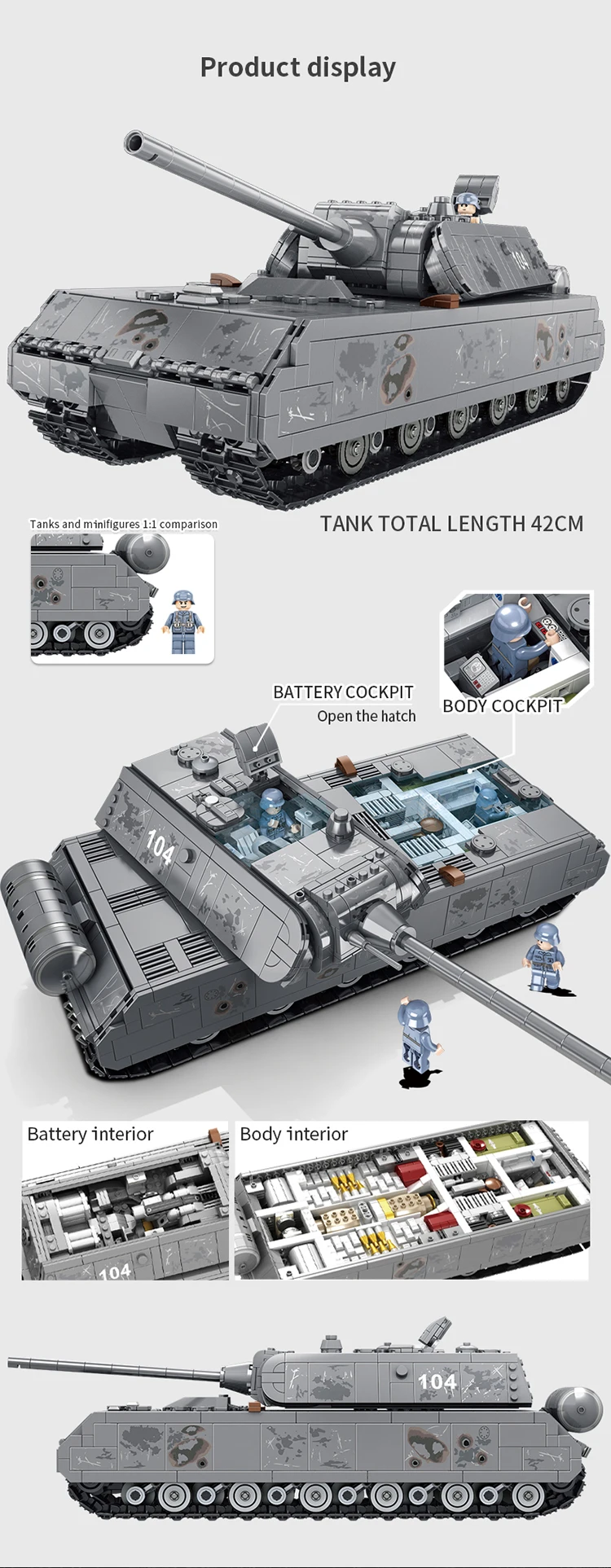 Product display

104

Tanks and minifigures 1:1 comparison

TANK TOTAL LENGTH 42CM

BATTERY COCKPIT
Open the hatch

BODY COCKPIT

104

Battery interior

104

Body interior

104