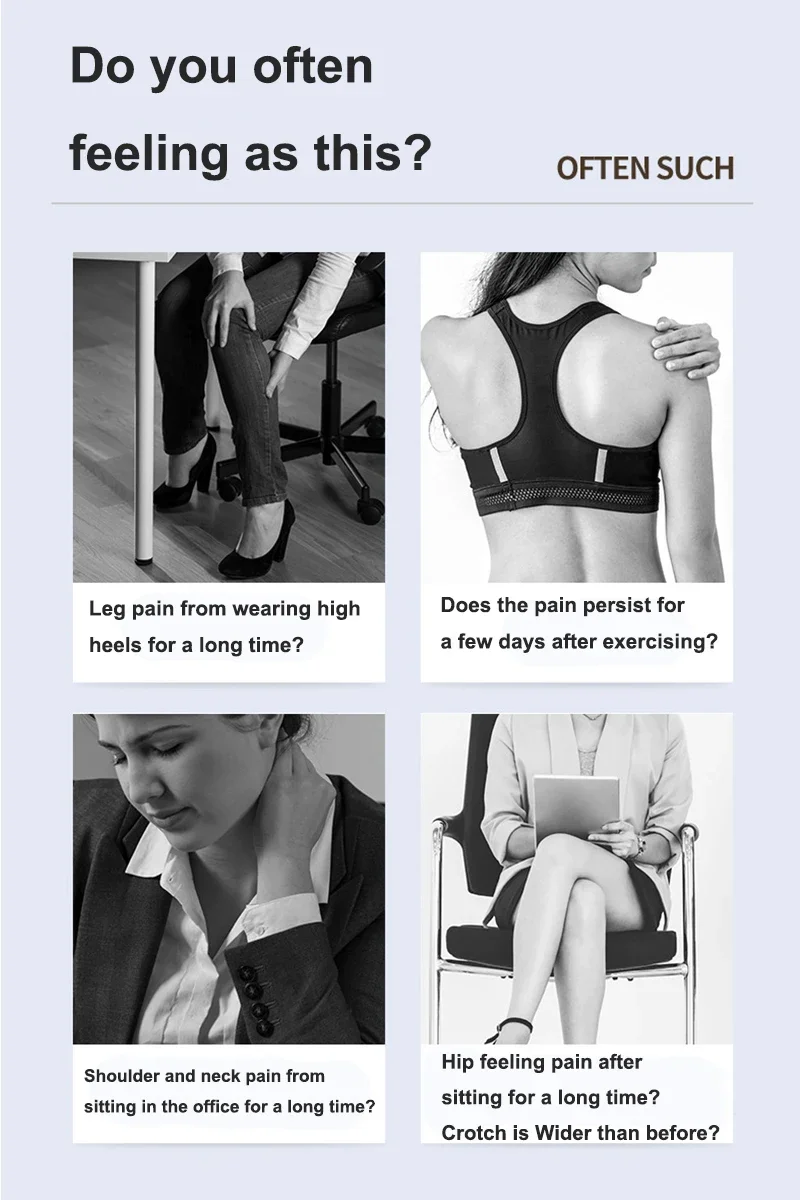 Do you often feeling as this?

OFTEN SUCH

Leg pain from wearing high heels for a long time?

Does the pain persist for a few days after exercising?

Shoulder and neck pain from sitting in the office for a long time?

Hip feeling pain after sitting for a long time? Crotch is Wider than before?