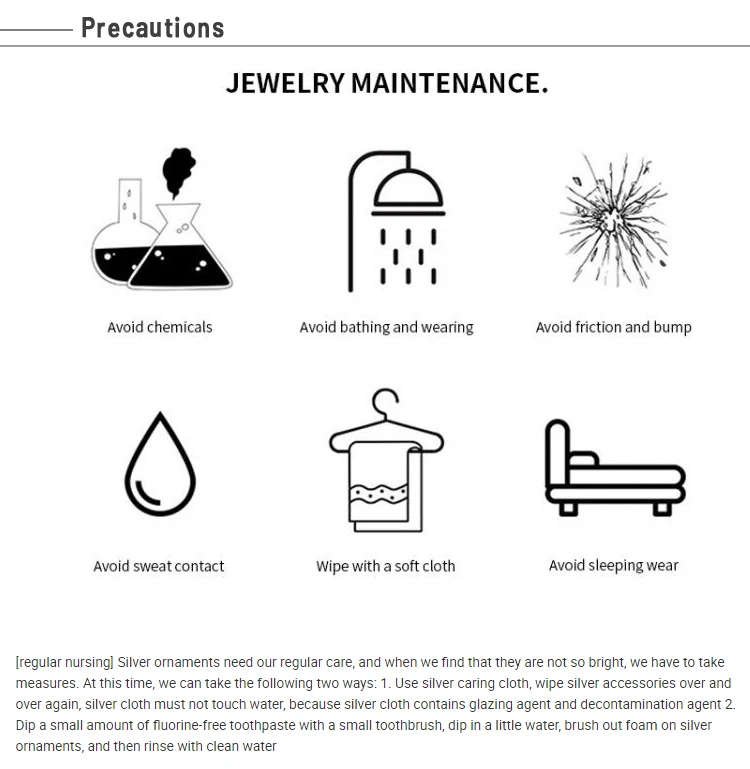 Precautions

JEWELRY MAINTENANCE.

Avoid chemicals

Avoid bathing and wearing

Avoid friction and bump

Avoid sweat contact

Wipe with a soft cloth

Avoid sleeping wear

[regular nursing] Silver ornaments need our regular care, and when we find that they are not so bright, we have to take measures. At this time, we can take the following two ways: 1. Use silver caring cloth, wipe silver accessories over and over again, silver cloth must not touch water, because silver cloth contains glazing agent and decontamination agent 2. Dip a small amount of fluorine-free toothpaste with a small toothbrush, dip in a little water, brush out foam on silver ornaments, and then rinse with clean water