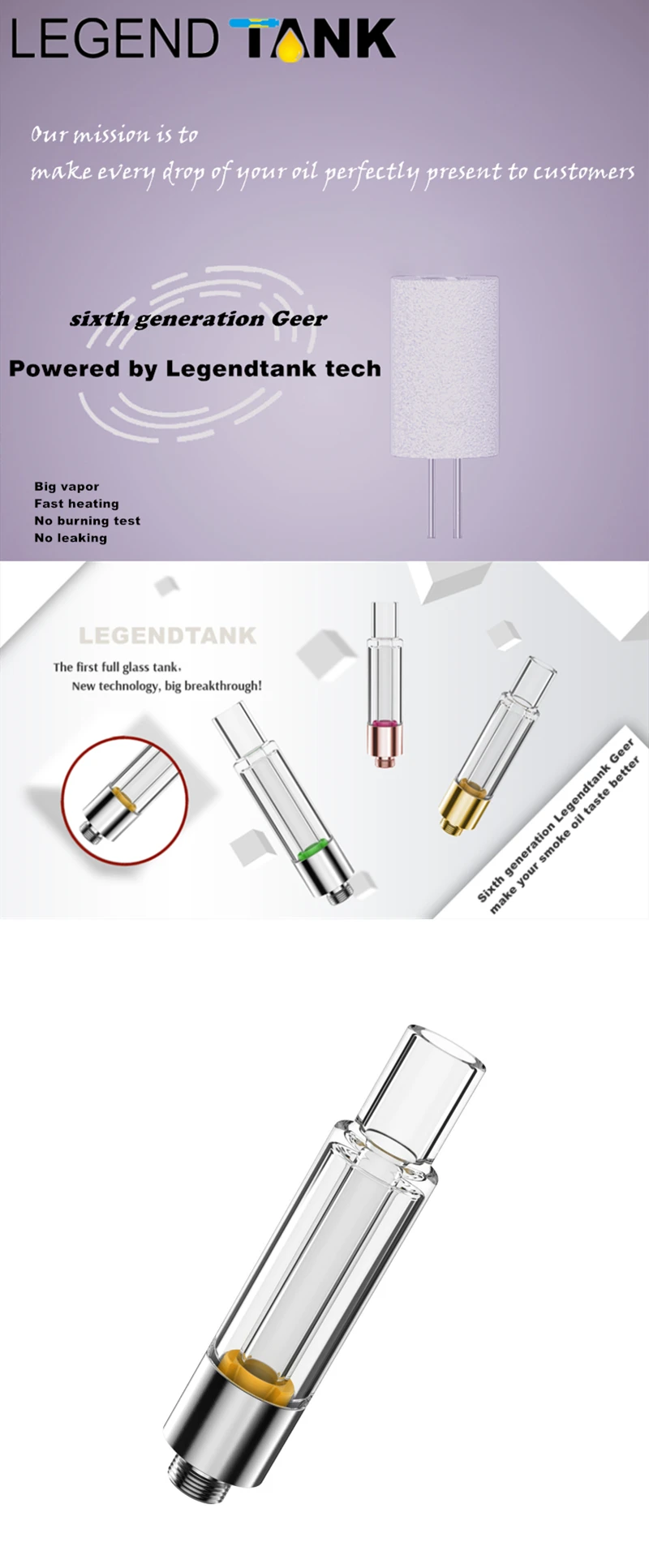 LEGEND TANK

Our mission is to
make every drop of your oil perfectly present to customers

sixth generation Geer

Powered by Legendtank tech

Big vapor
Fast heating
No burning test
No leaking

LEGENDTANK

The first full glass tank,
New technology, big breakthrough!

Sixth generation Legendtank Geer
make your smoke oil taste better