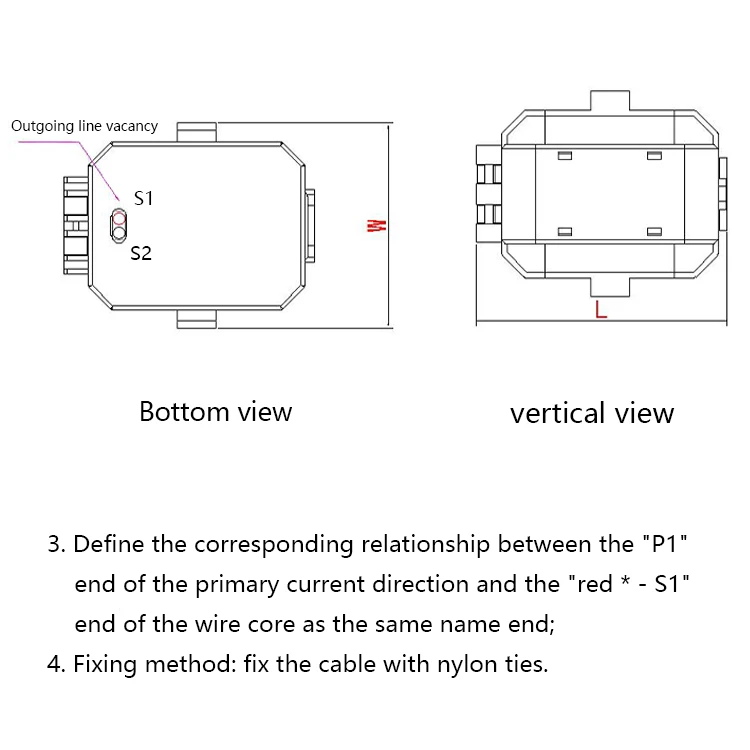 Outgoing line vacancy

S1

S2

W

L

Bottom view

vertical view

3. Define the corresponding relationship between the "P1" end of the primary current direction and the "red * - S1" end of the wire core as the same name end;

4. Fixing method: fix the cable with nylon ties.