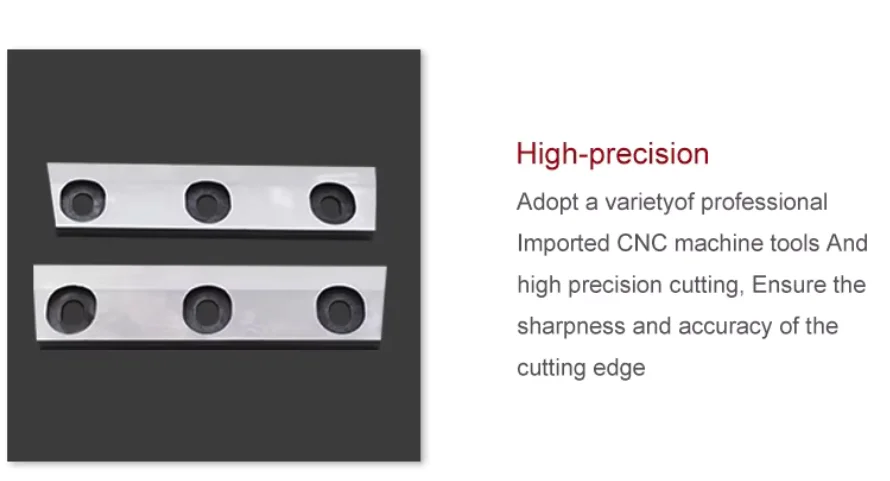 High-precision

Adopt a varietyof professional Imported CNC machine tools And high precision cutting, Ensure the sharpness and accuracy of the cutting edge