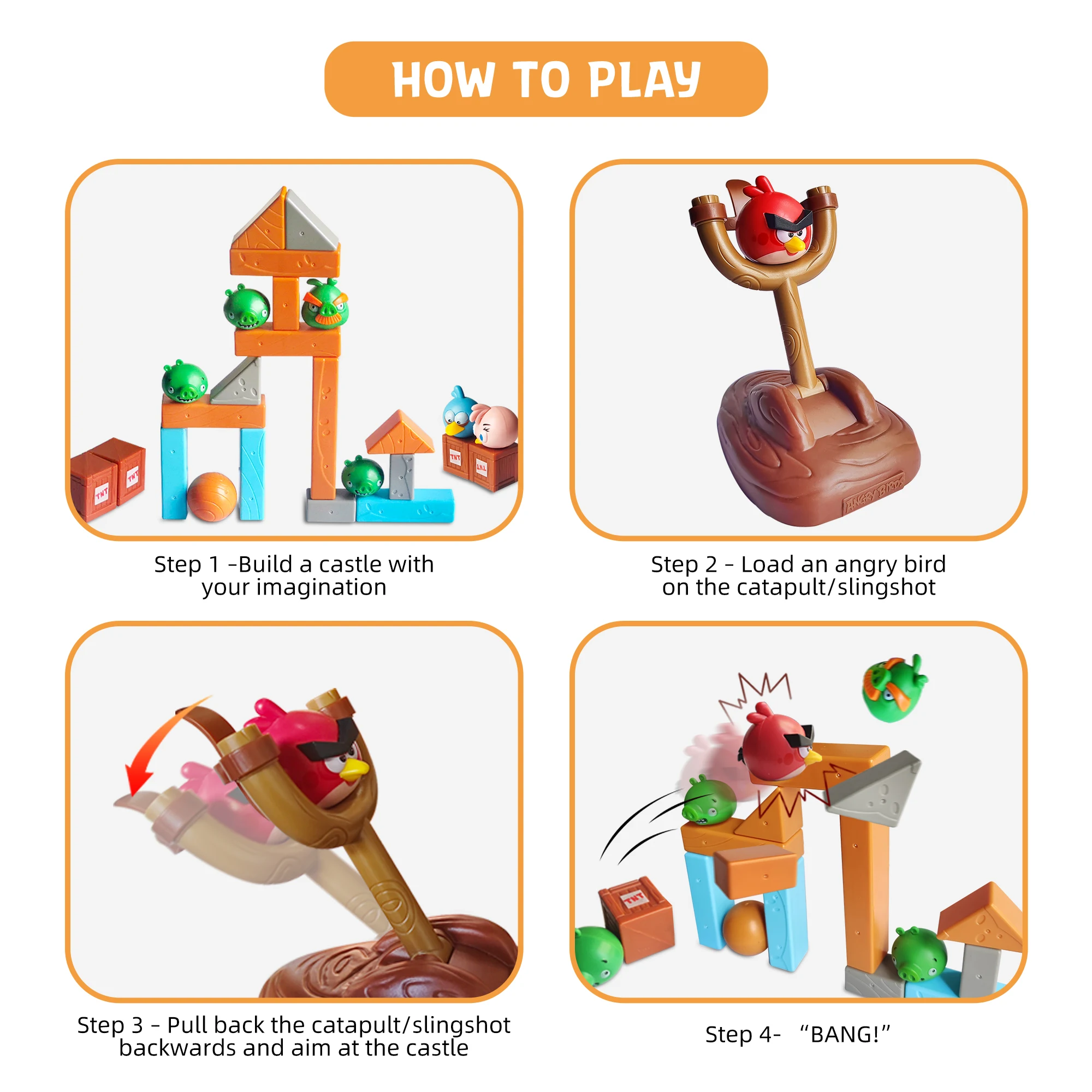 HOW TO PLAY

TNT TNT TNT TNT

Step 1 -Build a castle with your imagination

ANGRY BIRDS

Step 2 - Load an angry bird on the catapult/slingshot

Step 3 - Pull back the catapult/slingshot backwards and aim at the castle

TNT

Step 4- "BANG!"