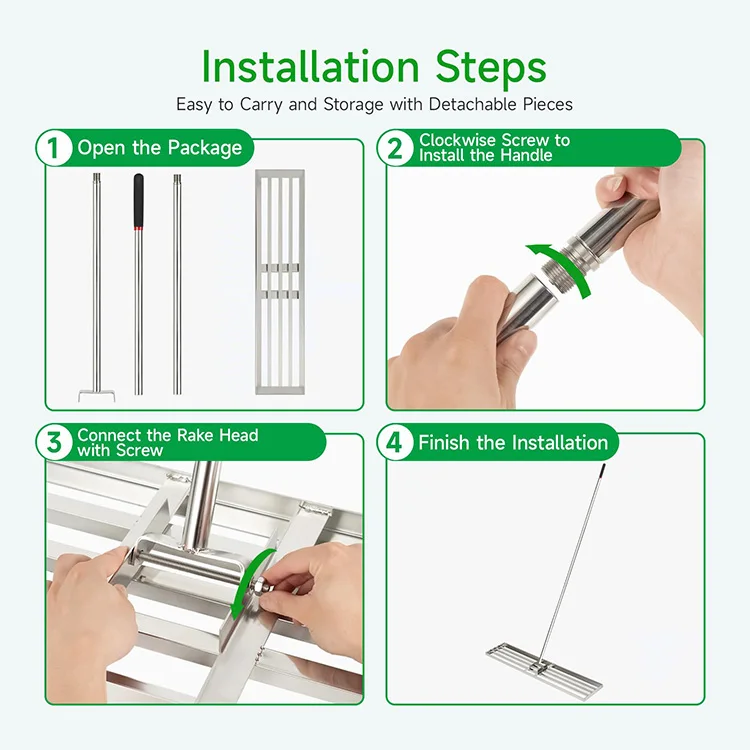 Installation Steps

Easy to Carry and Storage with Detachable Pieces

1 Open the Package

2 Clockwise Screw to Install the Handle

3 Connect the Rake Head with Screw

4 Finish the Installation