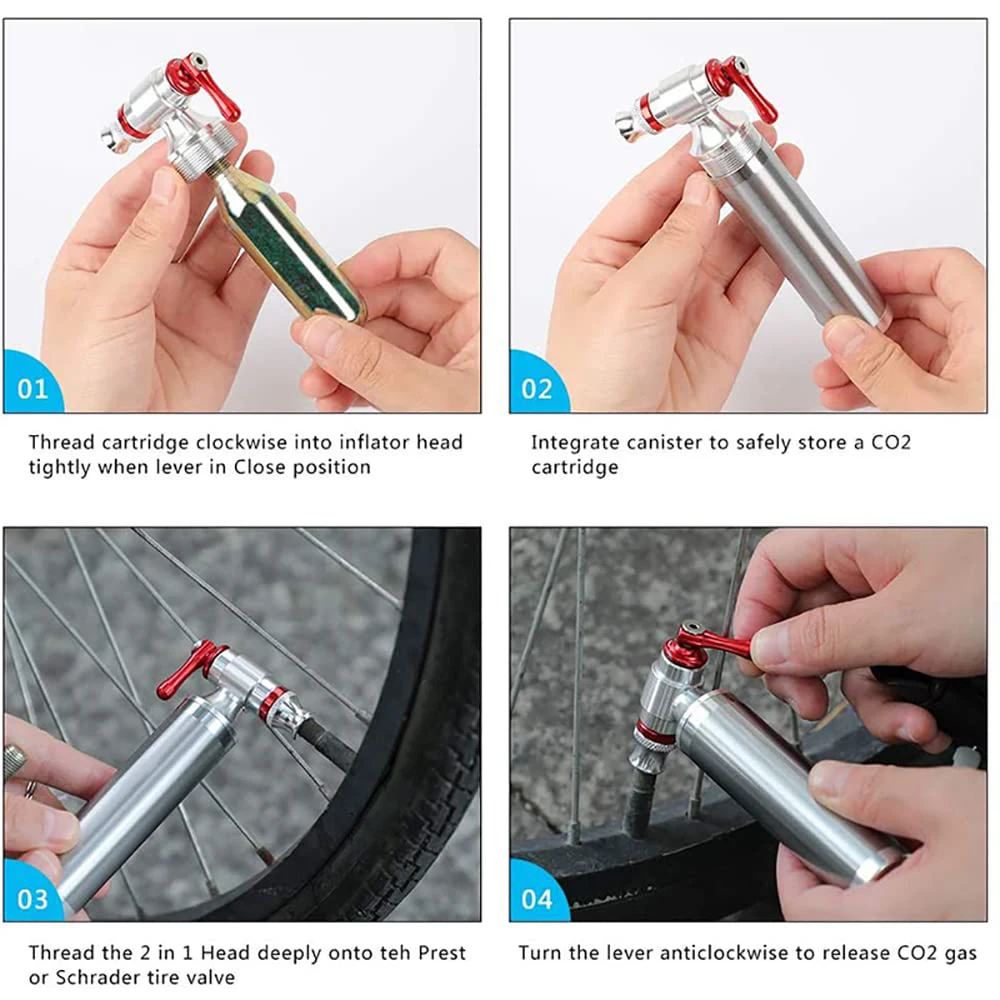 01

Thread cartridge clockwise into inflator head tightly when lever in Close position

02

Integrate canister to safely store a CO2 cartridge

03

Thread the 2 in 1 Head deeply onto teh Prest or Schrader tire valve

04

Turn the lever anticlockwise to release CO2 gas