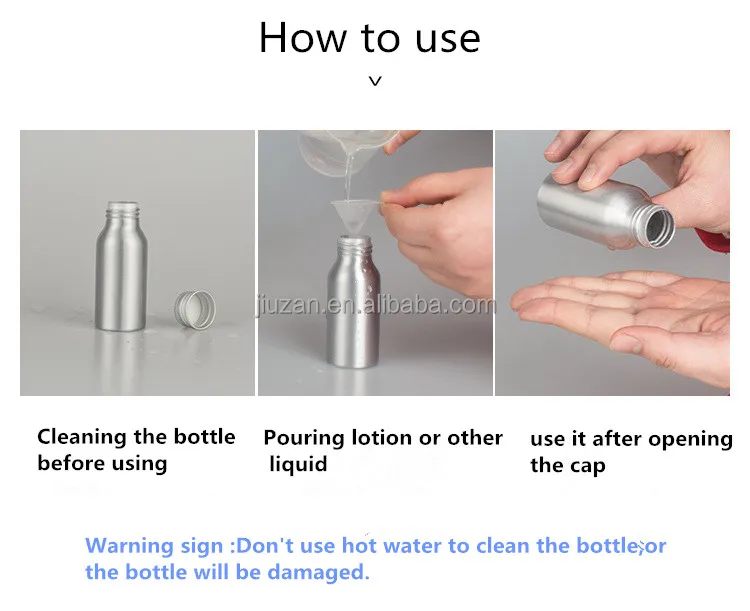 How to use

jiuzan.en.alibaba.com

Cleaning the bottle before using

Pouring lotion or other liquid

use it after opening the cap

Warning sign :Don't use hot water to clean the bottle,or the bottle will be damaged.