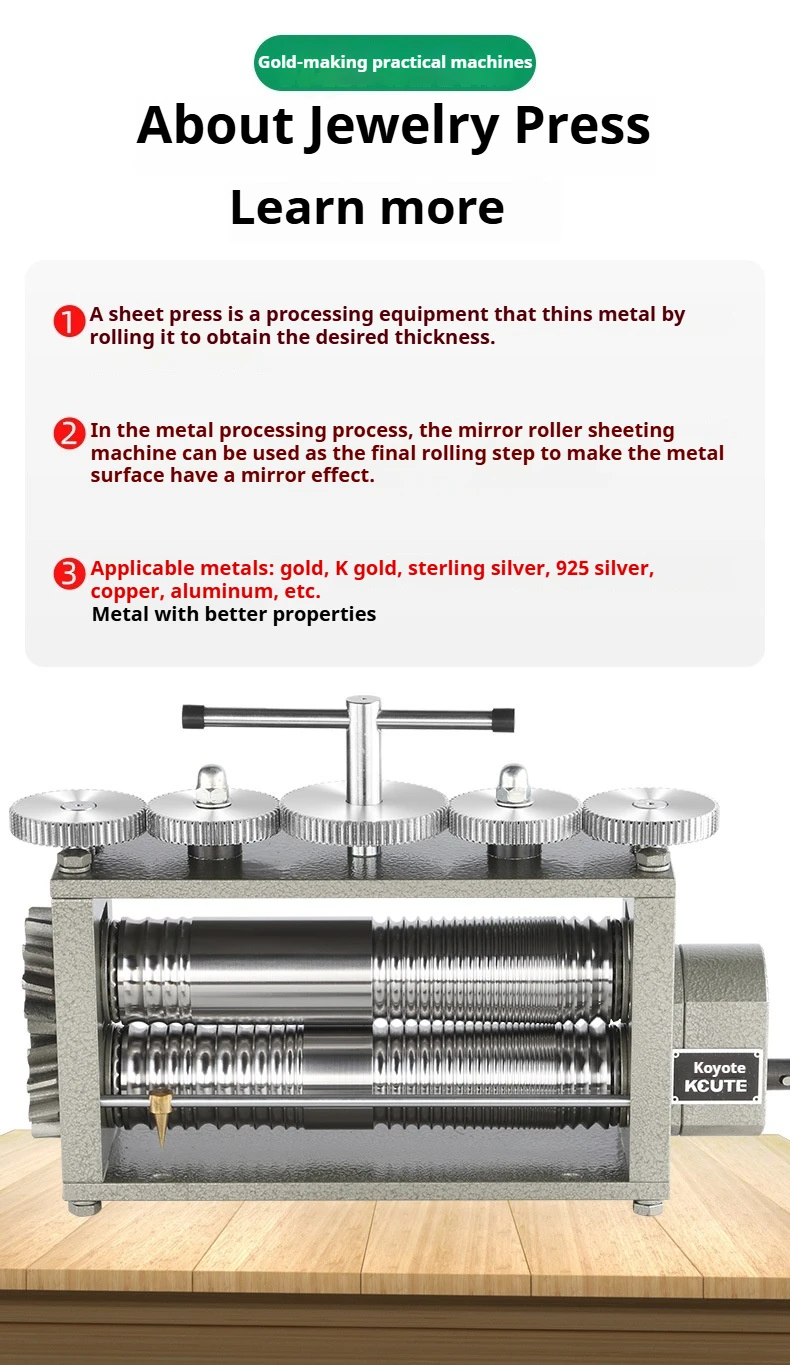 Gold-making practical machines

About Jewelry Press

Learn more

1 A sheet press is a processing equipment that thins metal by rolling it to obtain the desired thickness.

2 In the metal processing process, the mirror roller sheeting machine can be used as the final rolling step to make the metal surface have a mirror effect.

3 Applicable metals: gold, K gold, sterling silver, 925 silver, copper, aluminum, etc.
Metal with better properties

Koyote
KCUTE