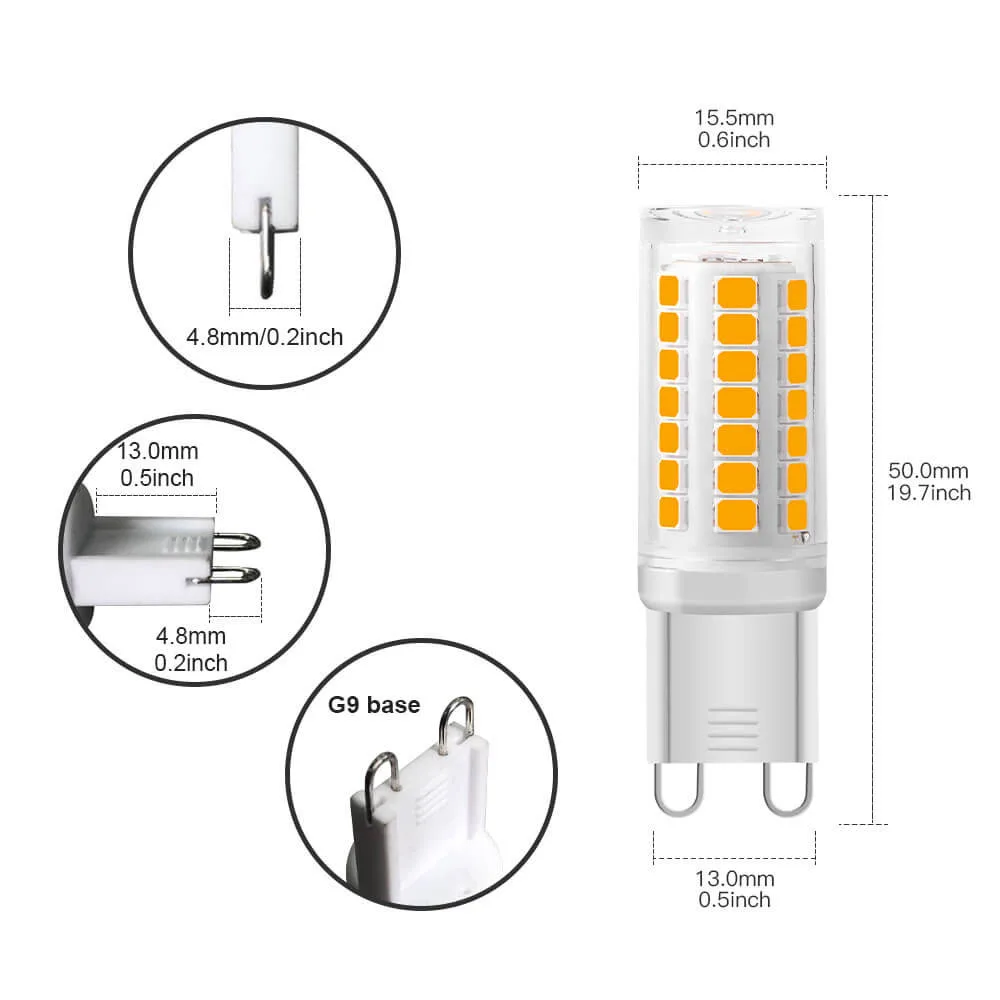 4.8mm/0.2inch

13.0mm
0.5inch

4.8mm
0.2inch

G9 base

15.5mm
0.6inch

50.0mm
19.7inch

13.0mm
0.5inch