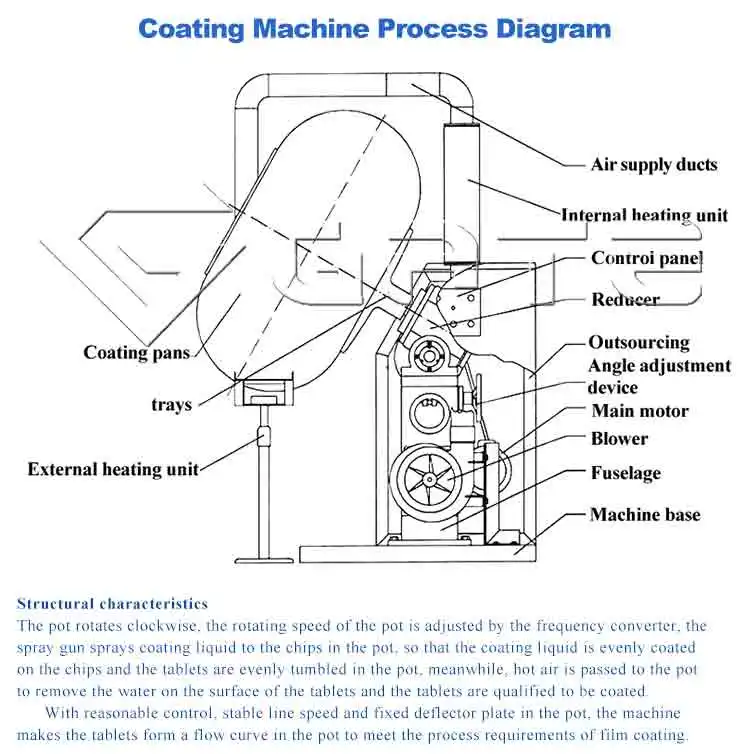 Coating Machine Process Diagram

Air supply ducts

Internal heating unit

Controi panel

Reducer

Outsourcing

Angle adjustment device

Main motor

Blower

Fuselage

Machine base

Coating pans

trays

External heating unit

Structural characteristics

The pot rotates clockwise, the rotating speed of the pot is adjusted by the frequency converter, the spray gun sprays coating liquid to the chips in the pot, so that the coating liquid is evenly coated on the chips and the tablets are evenly tumbled in the pot, meanwhile, hot air is passed to the pot to remove the water on the surface of the tablets and the tablets are qualified to be coated.

With reasonable control, stable line speed and fixed deflector plate in the pot, the machine makes the tablets form a flow curve in the pot to meet the process requirements of film coating.