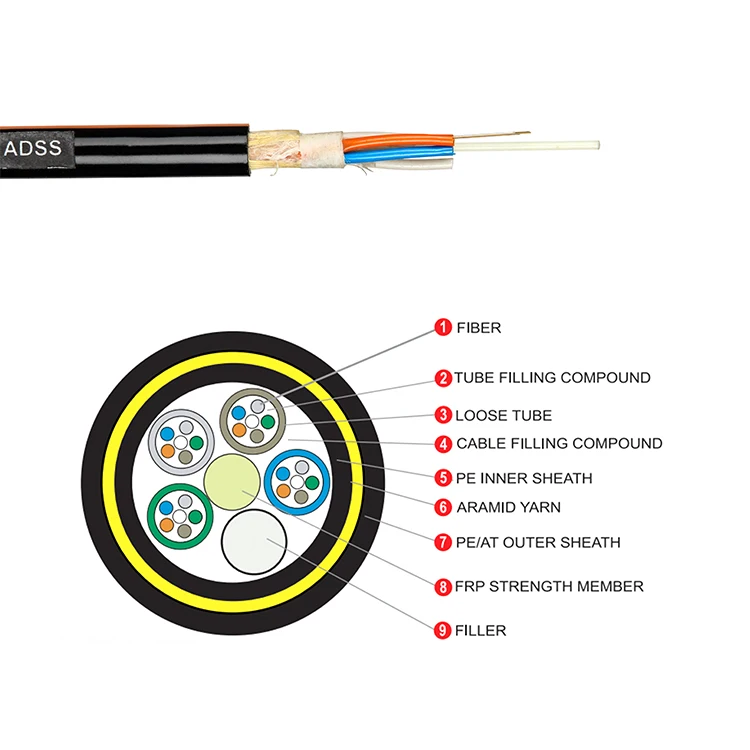 ADSS

1 FIBER
2 TUBE FILLING COMPOUND
3 LOOSE TUBE
4 CABLE FILLING COMPOUND
5 PE INNER SHEATH
6 ARAMID YARN
7 PE/AT OUTER SHEATH
8 FRP STRENGTH MEMBER
9 FILLER