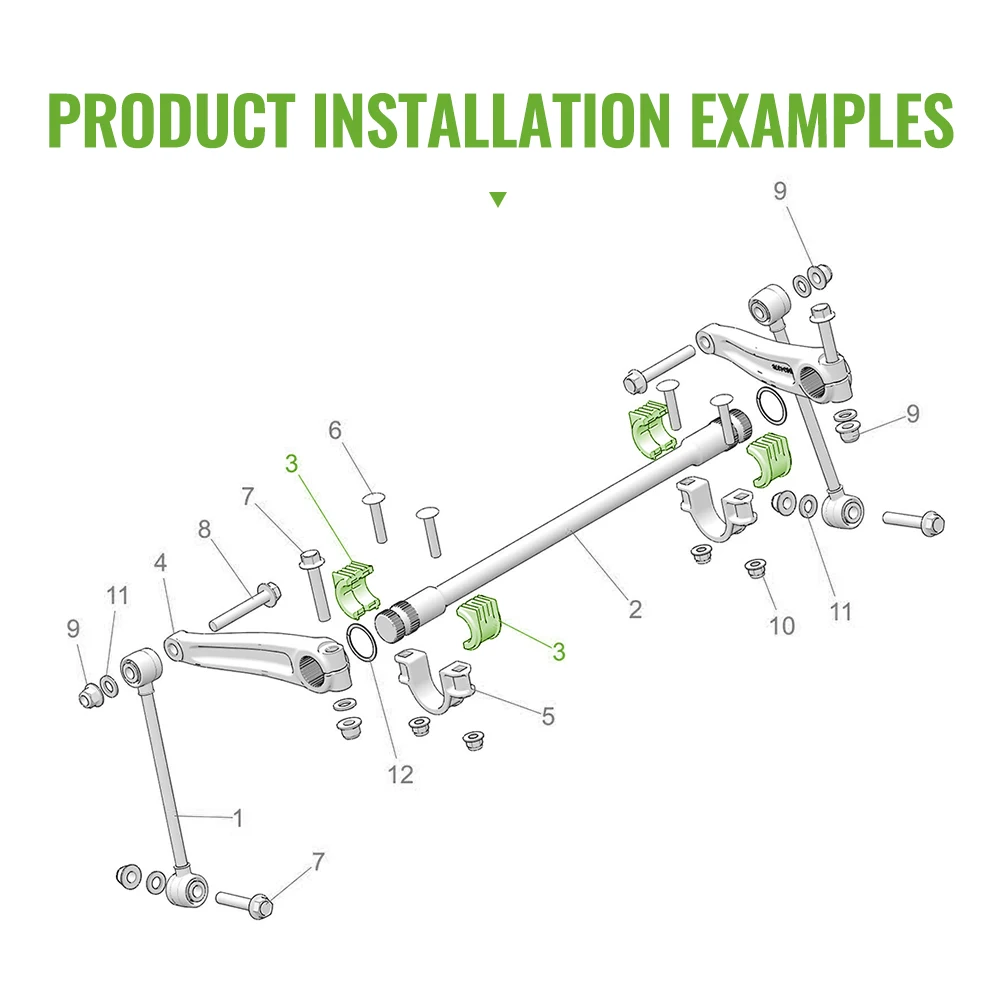 PRODUCT INSTALLATION EXAMPLES

9
9
6
3
7
8
4
11
9
2
11
10
3
5
12
1
7