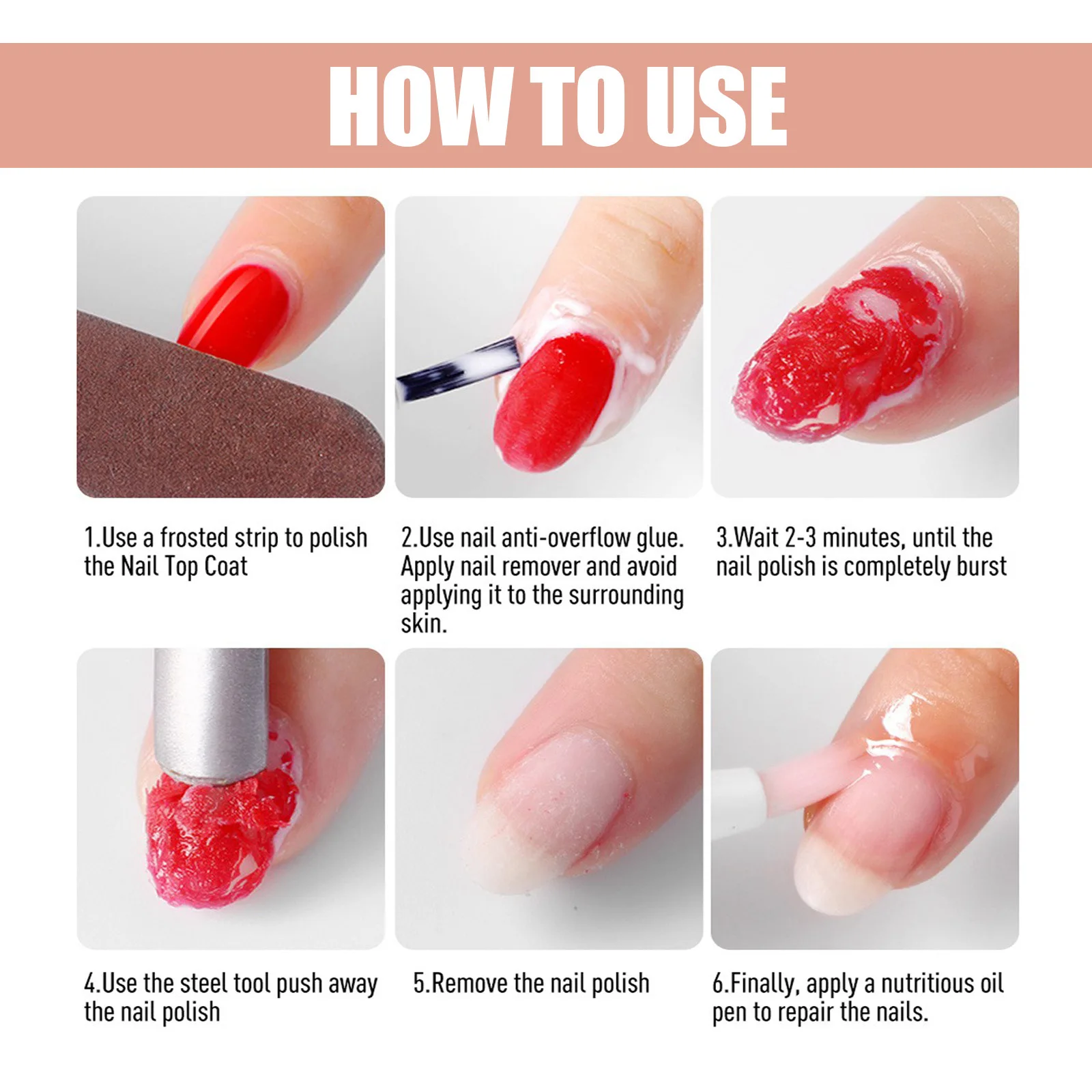 HOW TO USE

1.Use a frosted strip to polish the Nail Top Coat

2.Use nail anti-overflow glue. Apply nail remover and avoid applying it to the surrounding skin.

3.Wait 2-3 minutes, until the nail polish is completely burst

4.Use the steel tool push away the nail polish

5.Remove the nail polish

6.Finally, apply a nutritious oil pen to repair the nails.