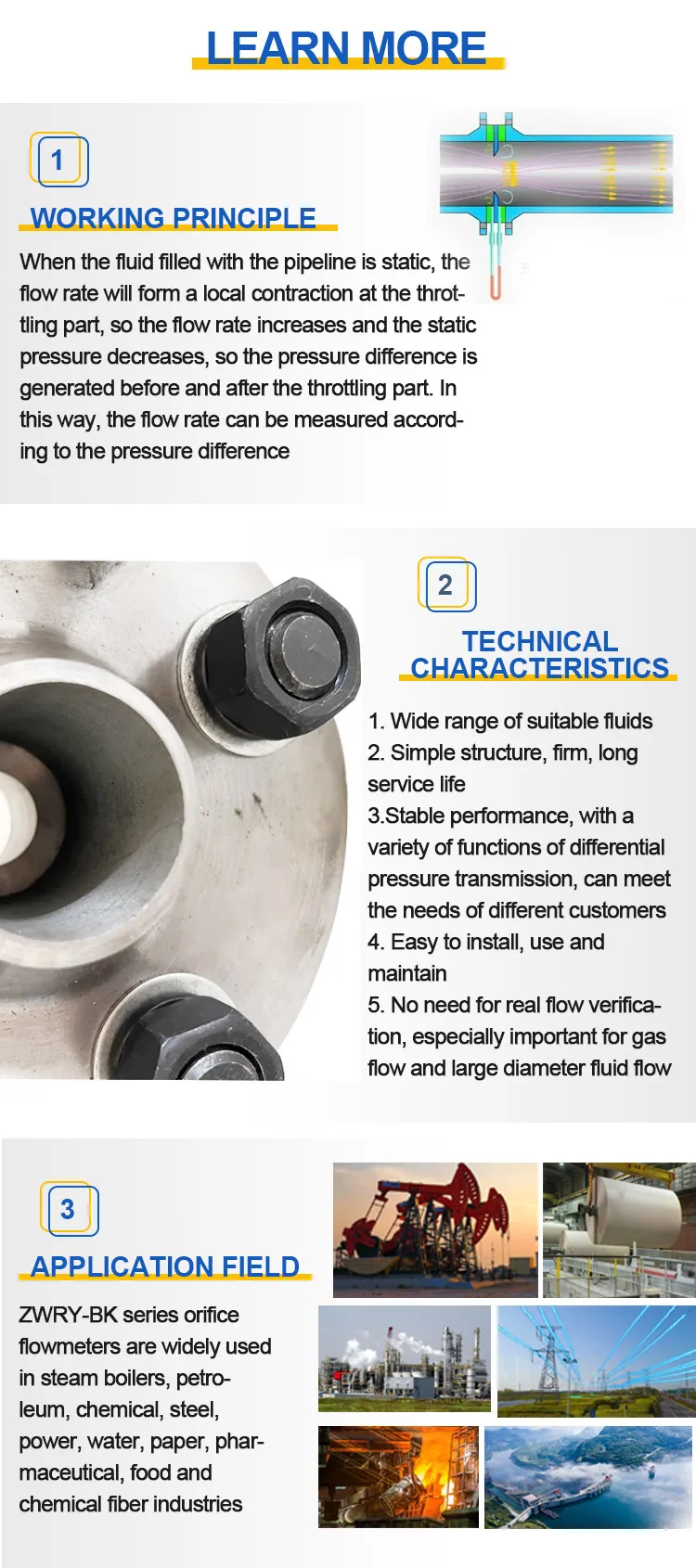 LEARN MORE

1

WORKING PRINCIPLE

When the fluid filled with the pipeline is static, the flow rate will form a local contraction at the throttling part, so the flow rate increases and the static pressure decreases, so the pressure difference is generated before and after the throttling part. In this way, the flow rate can be measured according to the pressure difference

2

TECHNICAL CHARACTERISTICS

1. Wide range of suitable fluids
2. Simple structure, firm, long service life
3.Stable performance, with a variety of functions of differential pressure transmission, can meet the needs of different customers
4. Easy to install, use and maintain
5. No need for real flow verification, especially important for gas flow and large diameter fluid flow

3

APPLICATION FIELD

ZWRY-BK series orifice flowmeters are widely used in steam boilers, petroleum, chemical, steel, power, water, paper, pharmaceutical, food and chemical fiber industries