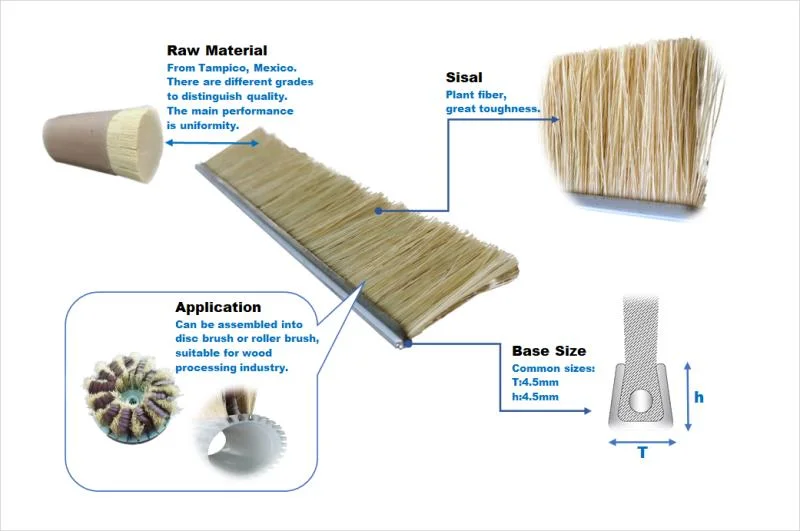 Raw Material
From Tampico, Mexico. There are different grades to distinguish quality. The main performance is uniformity.

Sisal
Plant fiber, great toughness.

Application
Can be assembled into disc brush or roller brush, suitable for wood processing industry.

Base Size
Common sizes:
T:4.5mm
h:4.5mm

h

T