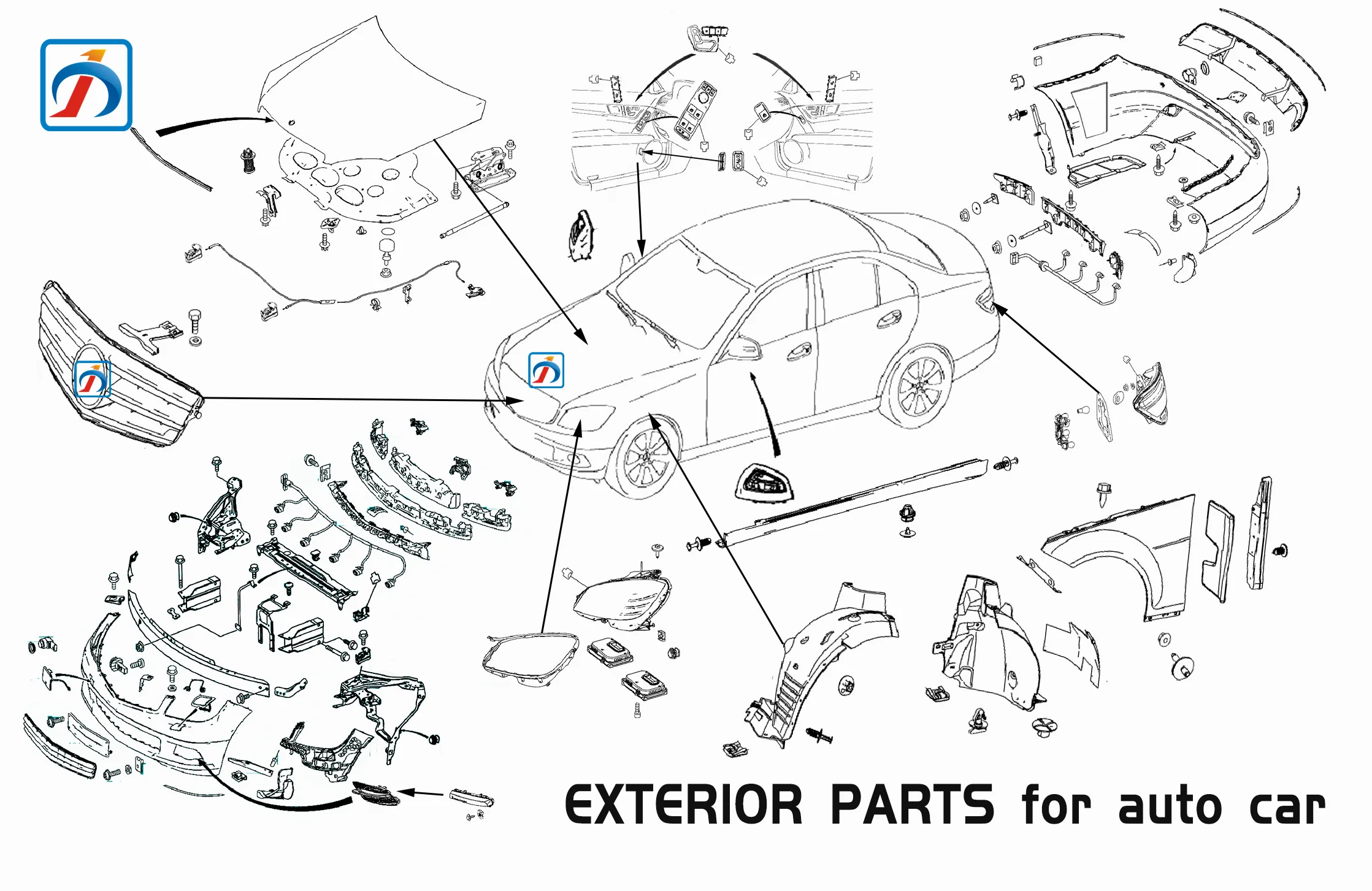 EXTERIOR PARTS for auto car