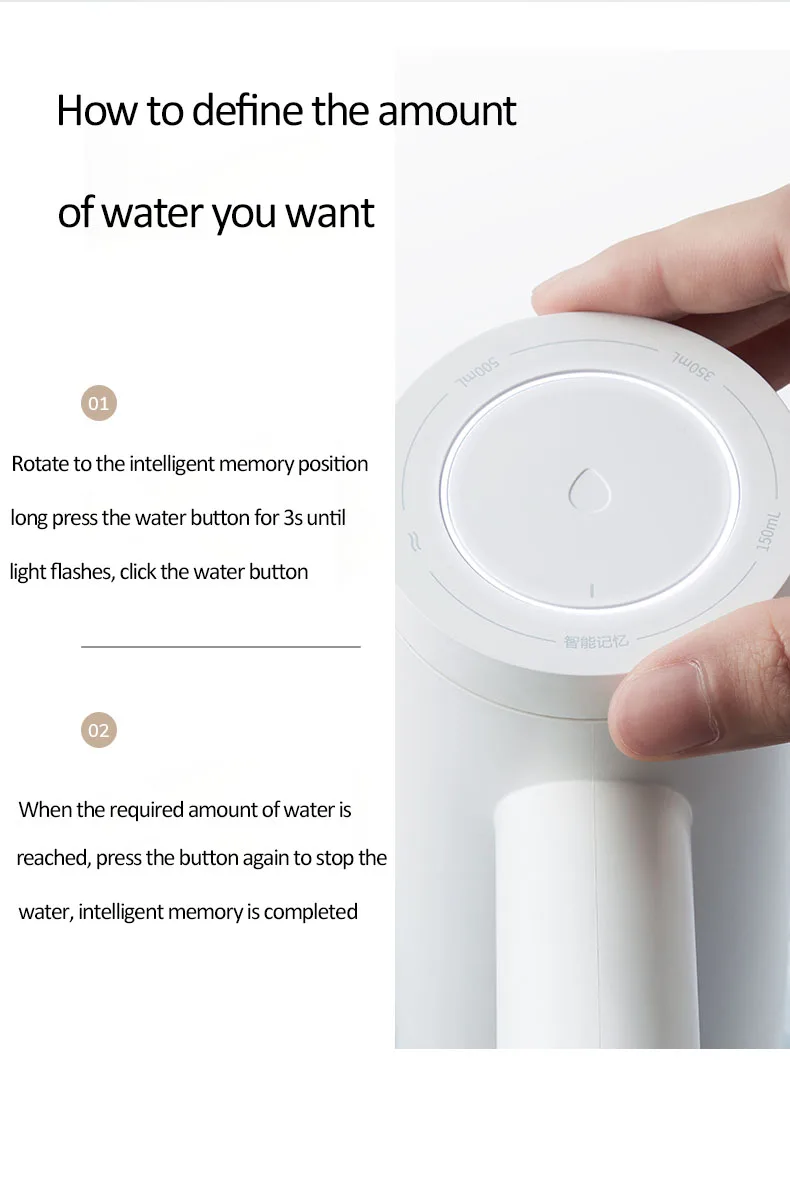 How to define the amount of water you want

01

Rotate to the intelligent memory position long press the water button for 3s until light flashes, click the water button

02

When the required amount of water is reached, press the button again to stop the water, intelligent memory is completed

500mL

350mL

150mL

智能记忆