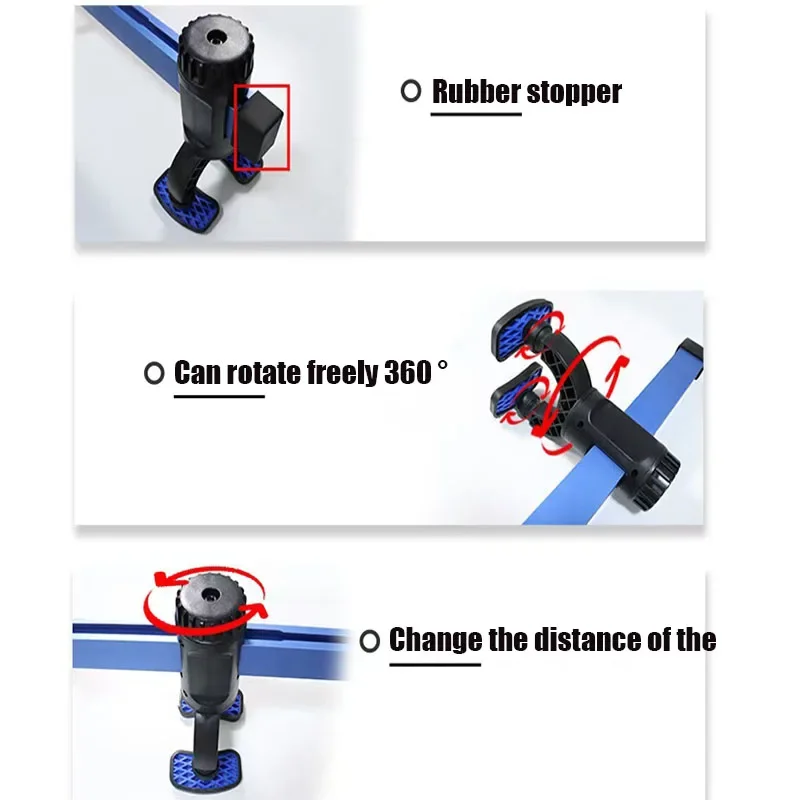 Rubber stopper

Can rotate freely 360 °

Change the distance of the