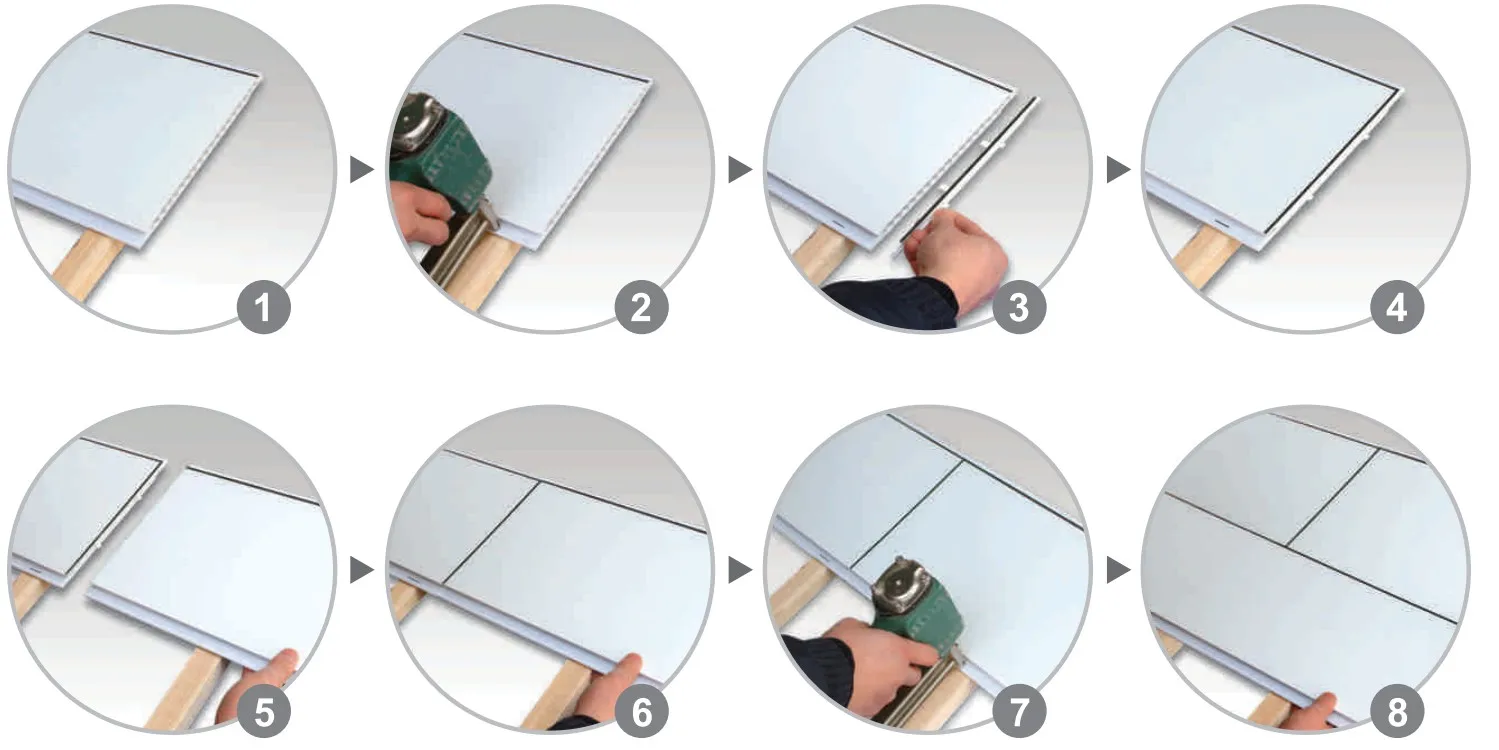 1
2
3
4
5
6
7
8