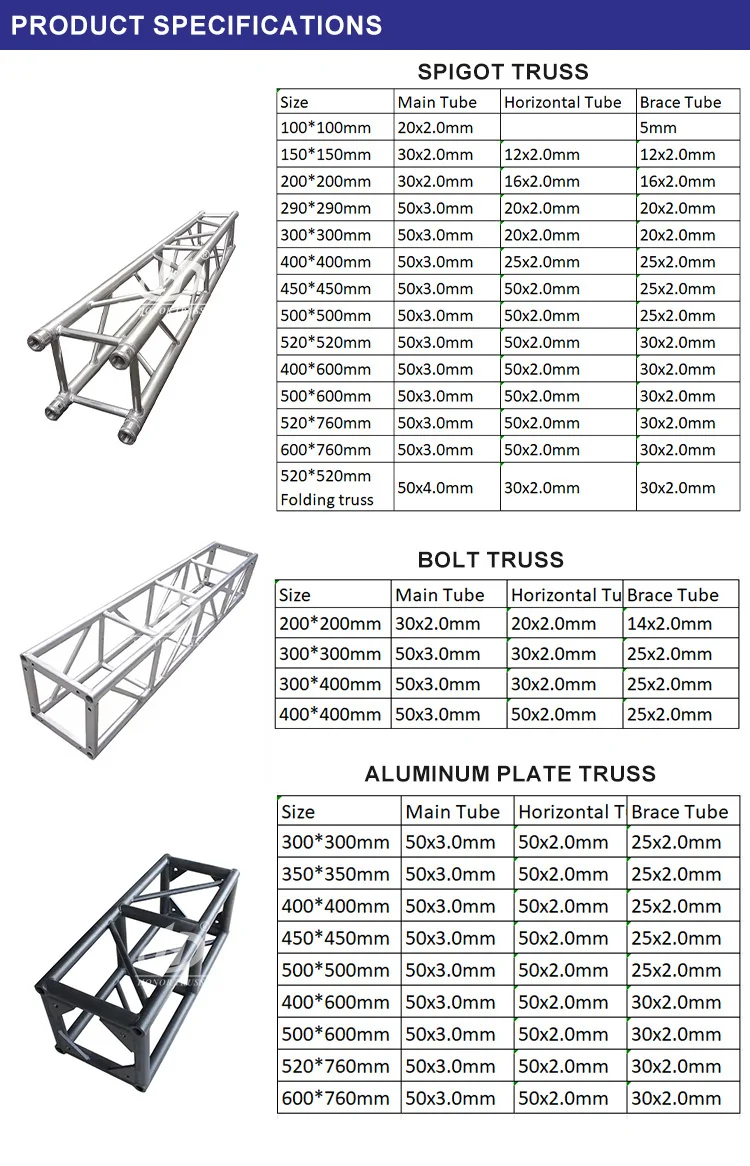 PRODUCT SPECIFICATIONS

SPIGOT TRUSS

| Size | Main Tube | Horizontal Tube | Brace Tube |
|---|---|---|---|
| 100*100mm | 20x2.0mm | | 5mm |
| 150*150mm | 30x2.0mm | 12x2.0mm | 12x2.0mm |
| 200*200mm | 30x2.0mm | 16x2.0mm | 16x2.0mm |
| 290*290mm | 50x3.0mm | 20x2.0mm | 20x2.0mm |
| 300*300mm | 50x3.0mm | 20x2.0mm | 20x2.0mm |
| 400*400mm | 50x3.0mm | 25x2.0mm | 25x2.0mm |
| 450*450mm | 50x3.0mm | 50x2.0mm | 25x2.0mm |
| 500*500mm | 50x3.0mm | 50x2.0mm | 25x2.0mm |
| 520*520mm | 50x3.0mm | 50x2.0mm | 30x2.0mm |
| 400*600mm | 50x3.0mm | 50x2.0mm | 30x2.0mm |
| 500*600mm | 50x3.0mm | 50x2.0mm | 30x2.0mm |
| 520*760mm | 50x3.0mm | 50x2.0mm | 30x2.0mm |
| 600*760mm | 50x3.0mm | 50x2.0mm | 30x2.0mm |
| 520*520mm Folding truss | 50x4.0mm | 30x2.0mm | 30x2.0mm |

BOLT TRUSS

| Size | Main Tube | Horizontal Tu | Brace Tube |
|---|---|---|---|
| 200*200mm | 30x2.0mm | 20x2.0mm | 14x2.0mm |
| 300*300mm | 50x3.0mm | 30x2.0mm | 25x2.0mm |
| 300*400mm | 50x3.0mm | 30x2.0mm | 25x2.0mm |
| 400*400mm | 50x3.0mm | 50x2.0mm | 25x2.0mm |

ALUMINUM PLATE TRUSS

| Size | Main Tube | Horizontal T | Brace Tube |
|---|---|---|---|
| 300*300mm | 50x3.0mm | 50x2.0mm | 25x2.0mm |
| 350*350mm | 50x3.0mm | 50x2.0mm | 25x2.0mm |
| 400*400mm | 50x3.0mm | 50x2.0mm | 25x2.0mm |
| 450*450mm | 50x3.0mm | 50x2.0mm | 25x2.0mm |
| 500*500mm | 50x3.0mm | 50x2.0mm | 25x2.0mm |
| 400*600mm | 50x3.0mm | 50x2.0mm | 30x2.0mm |
| 500*600mm | 50x3.0mm | 50x2.0mm | 30x2.0mm |
| 520*760mm | 50x3.0mm | 50x2.0mm | 30x2.0mm |
| 600*760mm | 50x3.0mm | 50x2.0mm | 30x2.0mm |